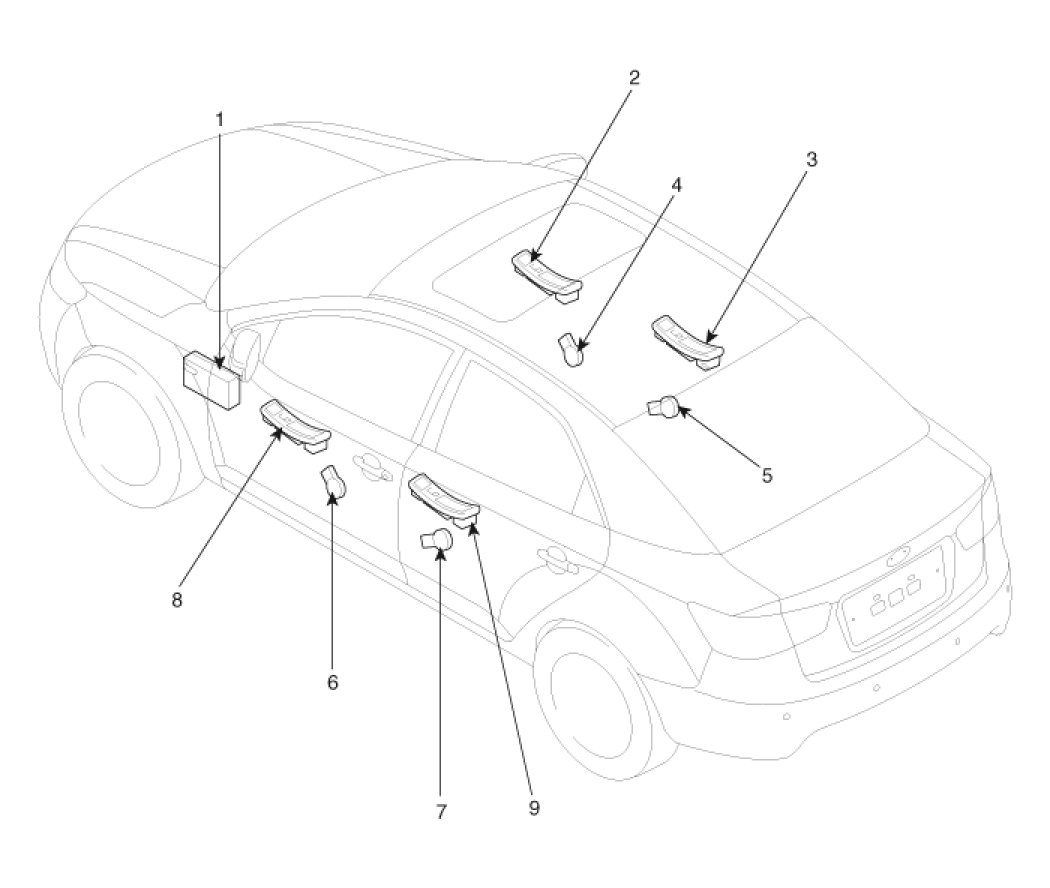 1
2
3
4
5
8
6
7
9