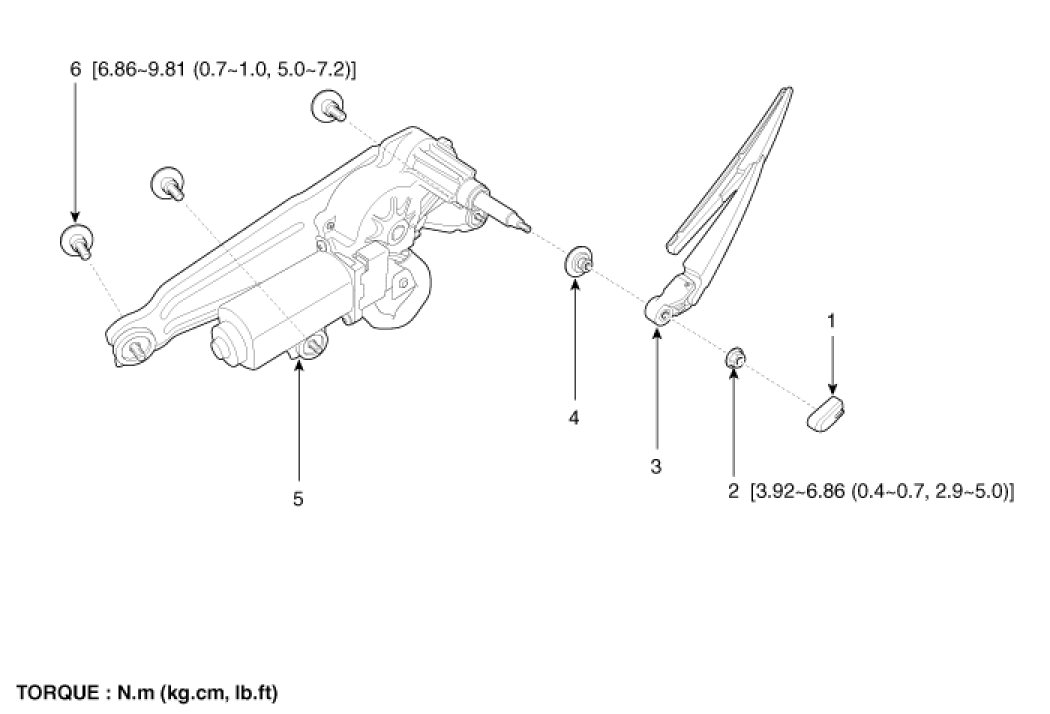 6 [6.86~9.81 (0.7~1.0, 5.0~7.2)]

1

4

3

5

2 [3.92~6.86 (0.4~0.7, 2.9~5.0)]

TORQUE : N.m (kg.cm, lb.ft)