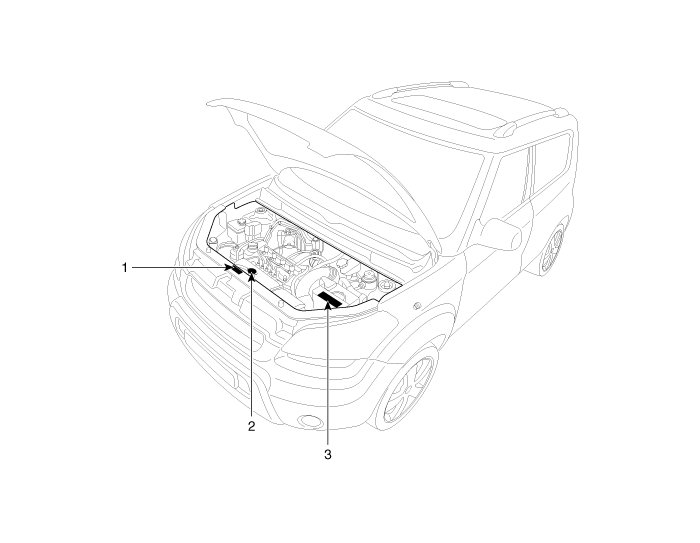 1
2
3