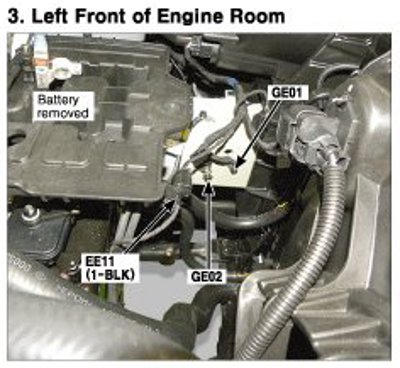 3. Left Front of Engine Room

Battery removed

GE01

EE11 (1-BLK)

GE02