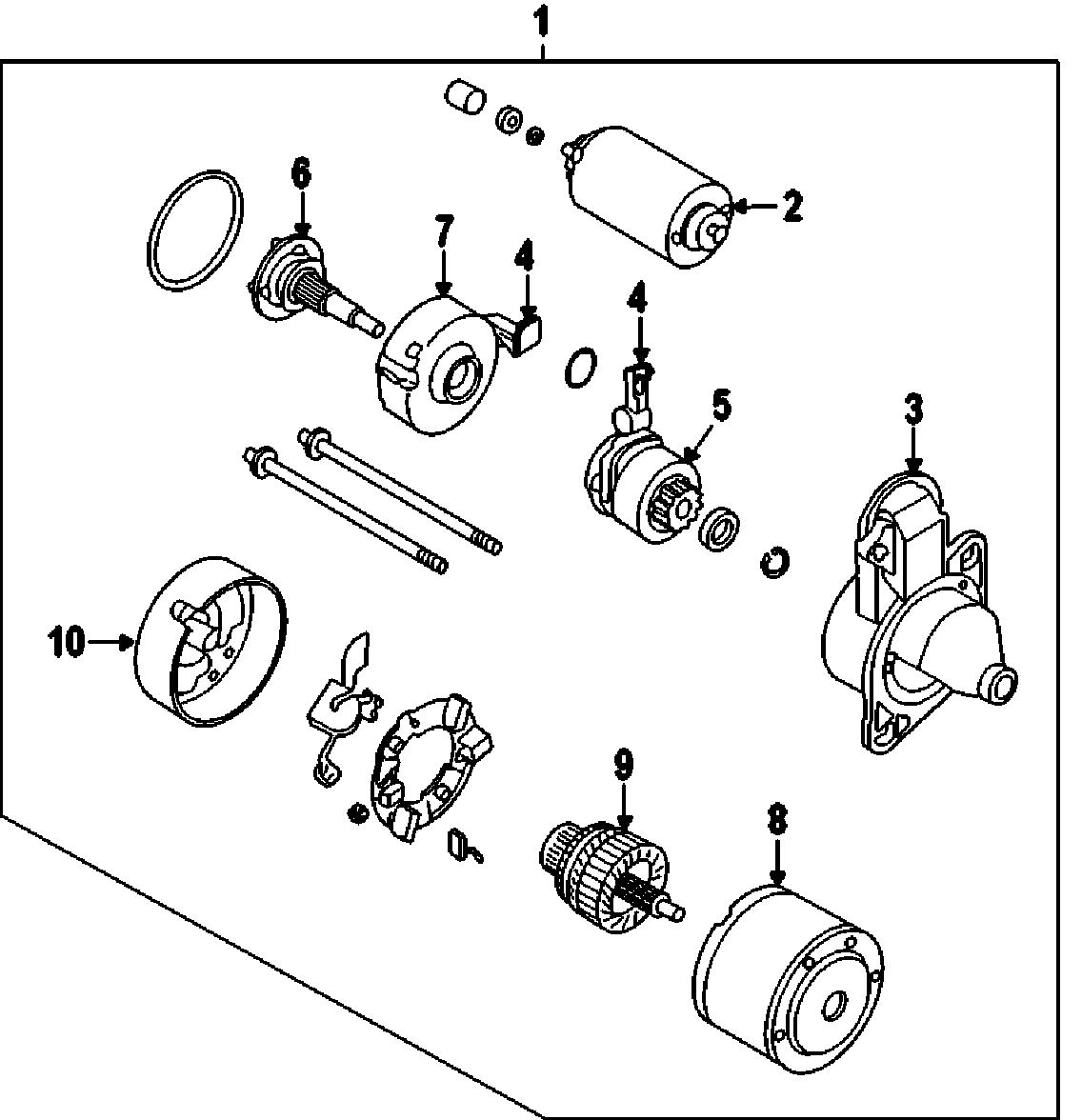 1
6
2
7
4
4
5
3
10
9
8