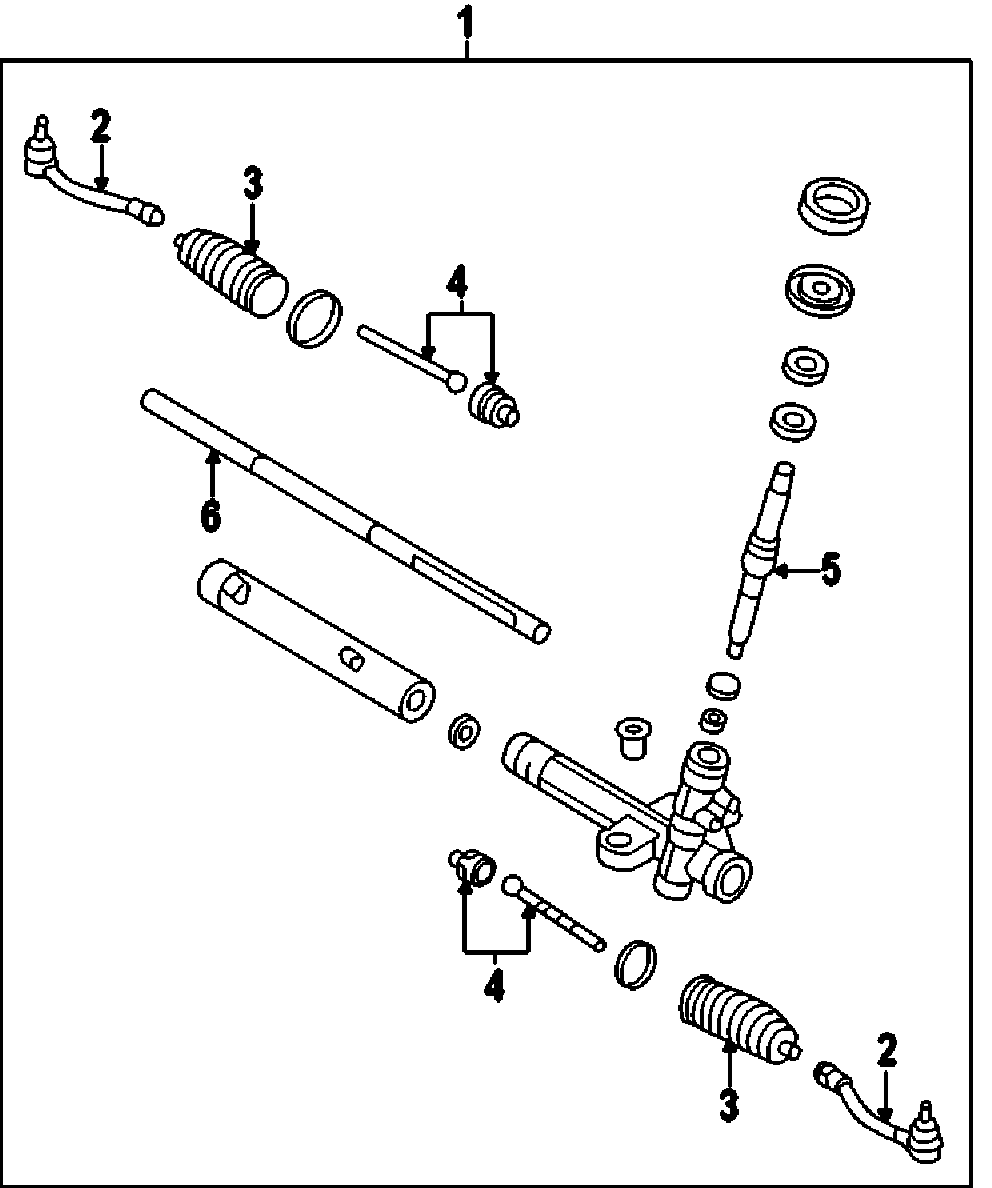 1
2
3
4
6
5
4
3
2