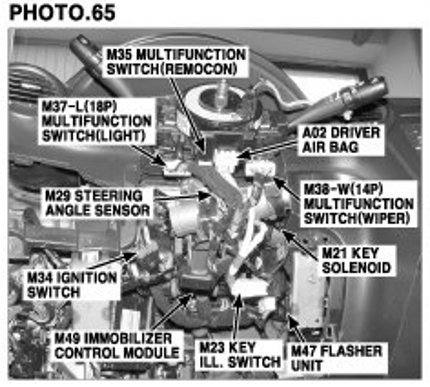 PHOTO.65

M35 MULTIFUNCTION SWITCH(REMOCON)

M37-L(18P) MULTIFUNCTION SWITCH(LIGHT)

A02 DRIVER AIR BAG

M29 STEERING ANGLE SENSOR

M38-W(14P) MULTIFUNCTION SWITCH(WIPER)

M21 KEY SOLENOID

M34 IGNITION SWITCH

M49 IMMOBILIZER CONTROL MODULE

M23 KEY ILL. SWITCH

M47 FLASHER UNIT