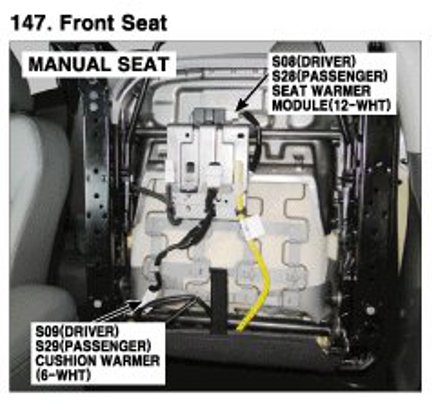 147. Front Seat

MANUAL SEAT

S08(DRIVER)
S28(PASSENGER)
SEAT WARMER
MODULE(12-WHT)

S09(DRIVER)
S29(PASSENGER)
CUSHION WARMER
(6-WHT)