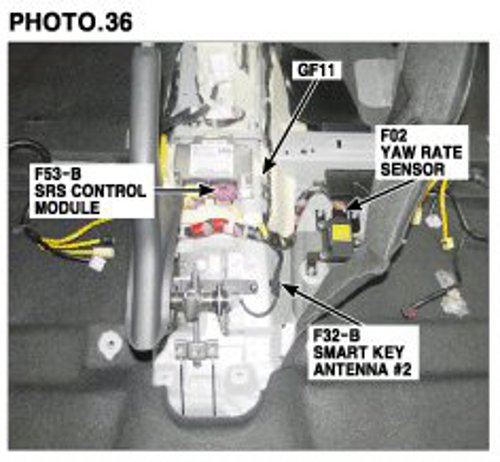 PHOTO.36

GF11

F02
YAW RATE
SENSOR

F53-B
SRS CONTROL
MODULE

F32-B
SMART KEY
ANTENNA #2