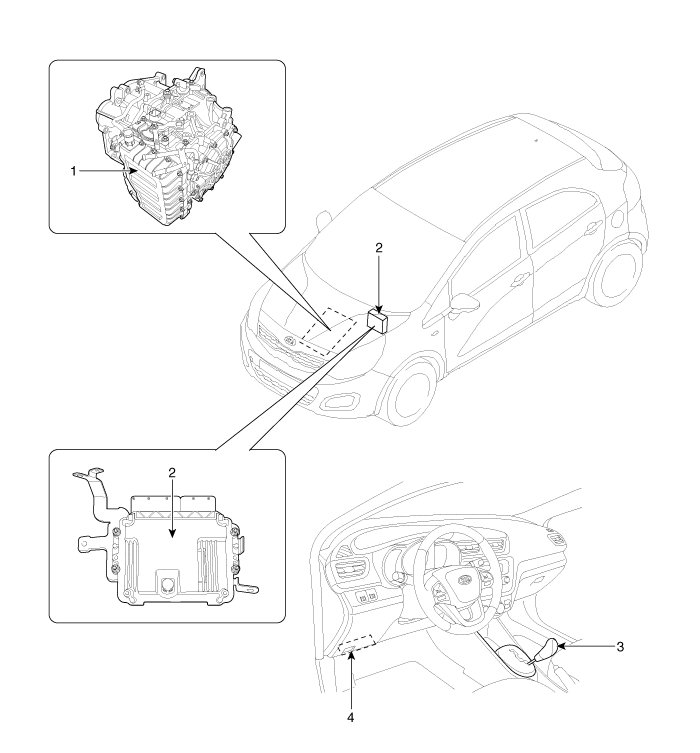 1
2
2
3
4