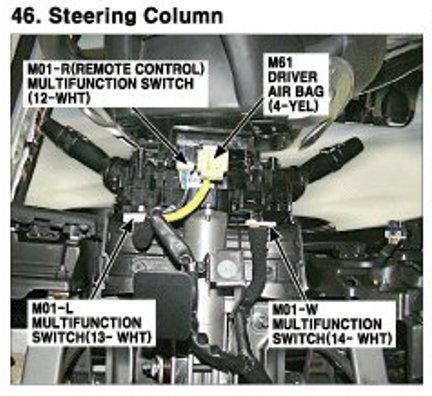 46. Steering Column

M01-R(REMOTE CONTROL) MULTIFUNCTION SWITCH (12-WHT)

M61 DRIVER AIR BAG (4-YEL)

M01-L MULTIFUNCTION SWITCH(13- WHT)

M01-W MULTIFUNCTION SWITCH(14- WHT)