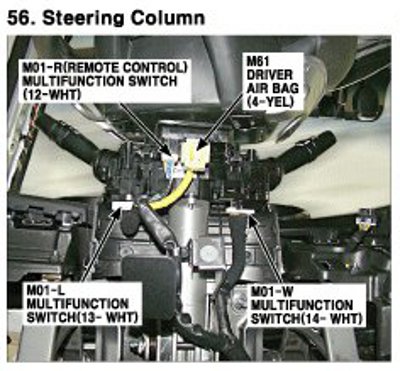 56. Steering Column

M01-R(REMOTE CONTROL) MULTIFUNCTION SWITCH (12-WHT)

M61 DRIVER AIR BAG (4-YEL)

M01-L MULTIFUNCTION SWITCH(13- WHT)

M01-W MULTIFUNCTION SWITCH(14- WHT)