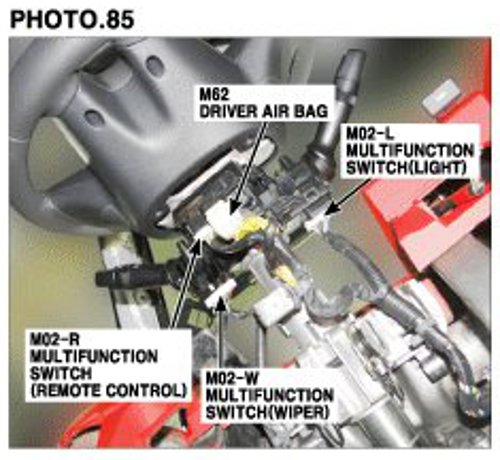 PHOTO.85

M62
DRIVER AIR BAG

M02-L
MULTIFUNCTION
SWITCH(LIGHT)

M02-R
MULTIFUNCTION
SWITCH
(REMOTE CONTROL)

M02-W
MULTIFUNCTION
SWITCH(WIPER)