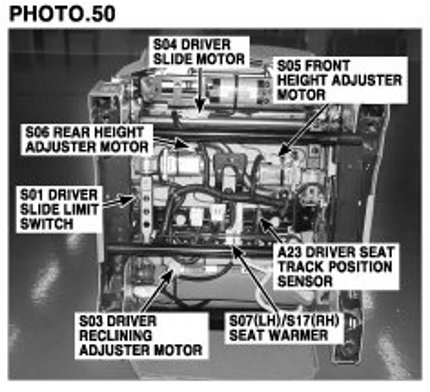 PHOTO.50

S04 DRIVER SLIDE MOTOR

S05 FRONT HEIGHT ADJUSTER MOTOR

S06 REAR HEIGHT ADJUSTER MOTOR

S01 DRIVER SLIDE LIMIT SWITCH

A23 DRIVER SEAT TRACK POSITION SENSOR

S03 DRIVER RECLINING ADJUSTER MOTOR

S07(LH)/S17(RH) SEAT WARMER