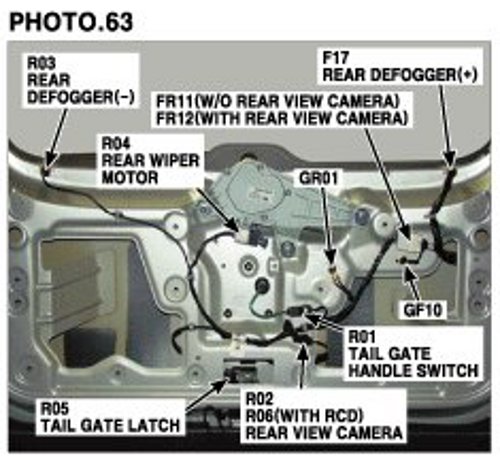 PHOTO.63

R03
REAR
DEFOGGER(−)

F17
REAR DEFOGGER(+)

FR11(W/O REAR VIEW CAMERA)
FR12(WITH REAR VIEW CAMERA)

R04
REAR WIPER
MOTOR

GR01

GF10

R01
TAIL GATE
HANDLE SWITCH

R05
TAIL GATE LATCH

R02
R06(WITH RCD)
REAR VIEW CAMERA