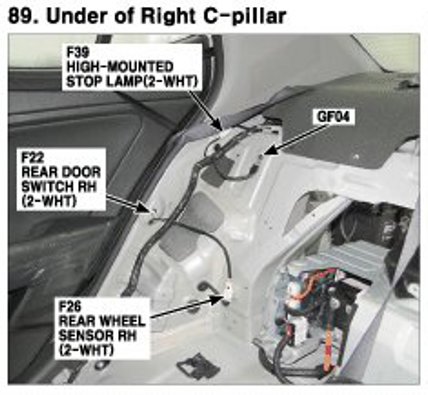 89. Under of Right C-pillar

F39
HIGH-MOUNTED
STOP LAMP(2-WHT)

GF04

F22
REAR DOOR
SWITCH RH
(2-WHT)

F26
REAR WHEEL
SENSOR RH
(2-WHT)