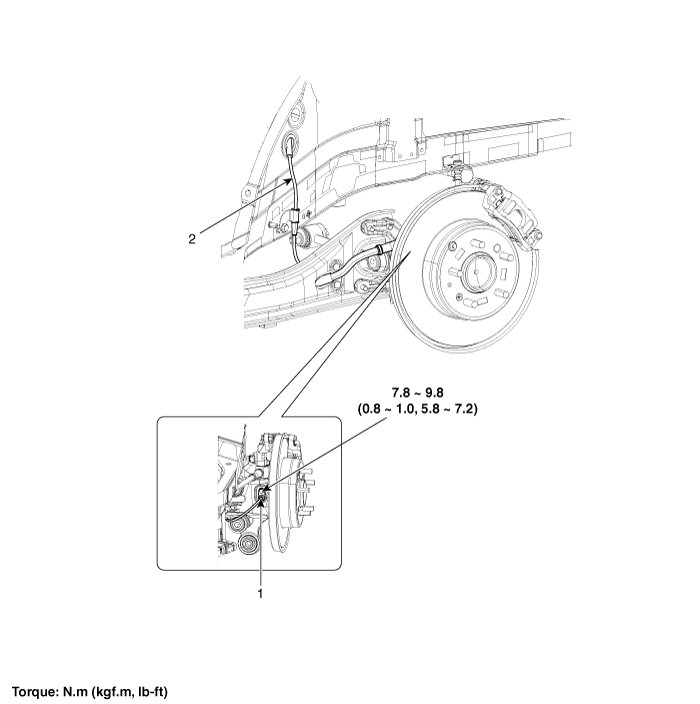 2

7.8 ~ 9.8
(0.8 ~ 1.0, 5.8 ~ 7.2)

1

Torque: N.m (kgf.m, lb-ft)