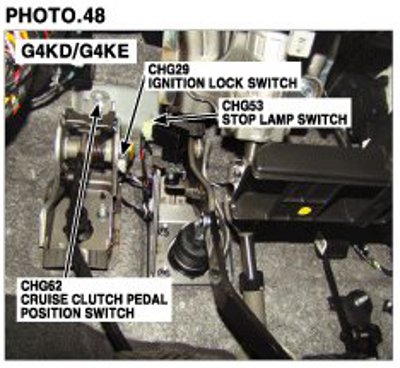 PHOTO.48

G4KD/G4KE

CHG29
IGNITION LOCK SWITCH

CHG53
STOP LAMP SWITCH

CHG62
CRUISE CLUTCH PEDAL
POSITION SWITCH