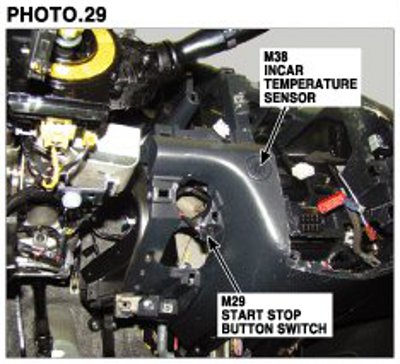 PHOTO.29

M38
INCAR
TEMPERATURE
SENSOR

M29
START STOP
BUTTON SWITCH