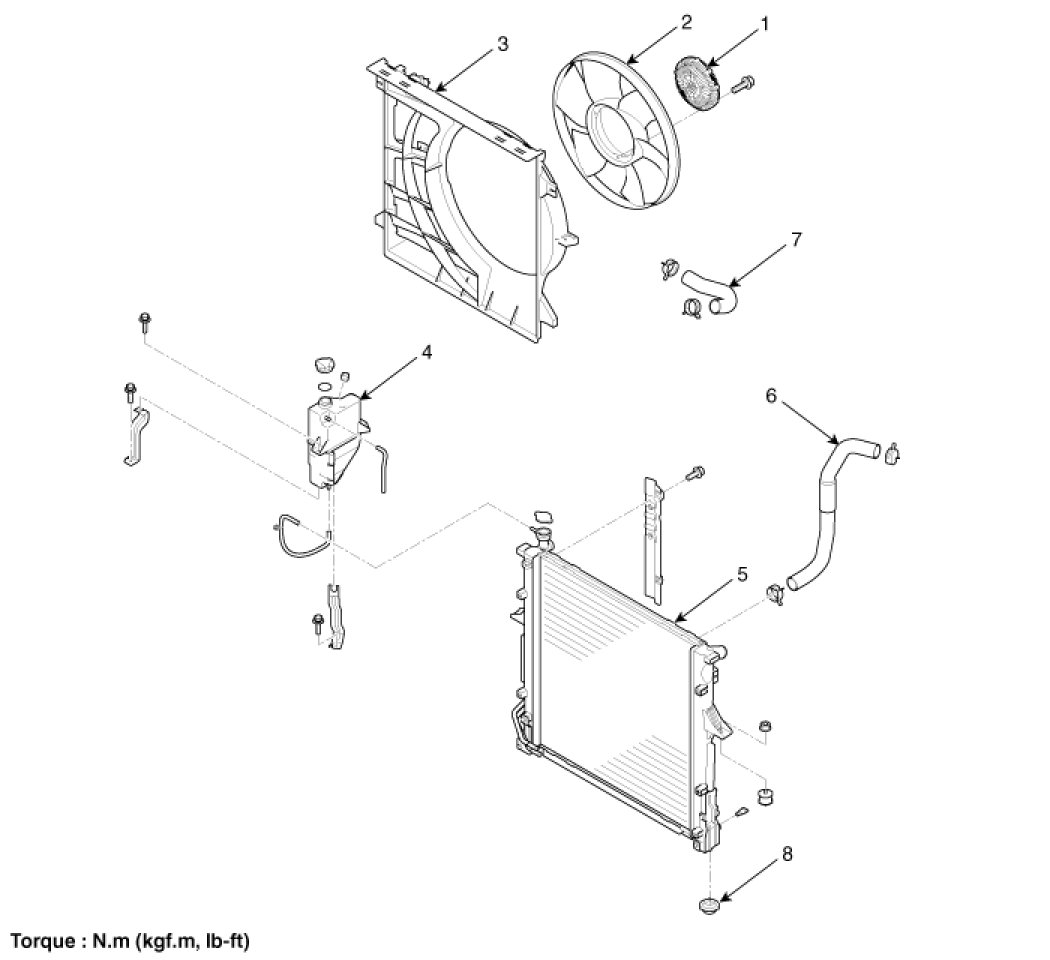 3
2
1
7
4
6
5
8
Torque : N.m (kgf.m, lb-ft)