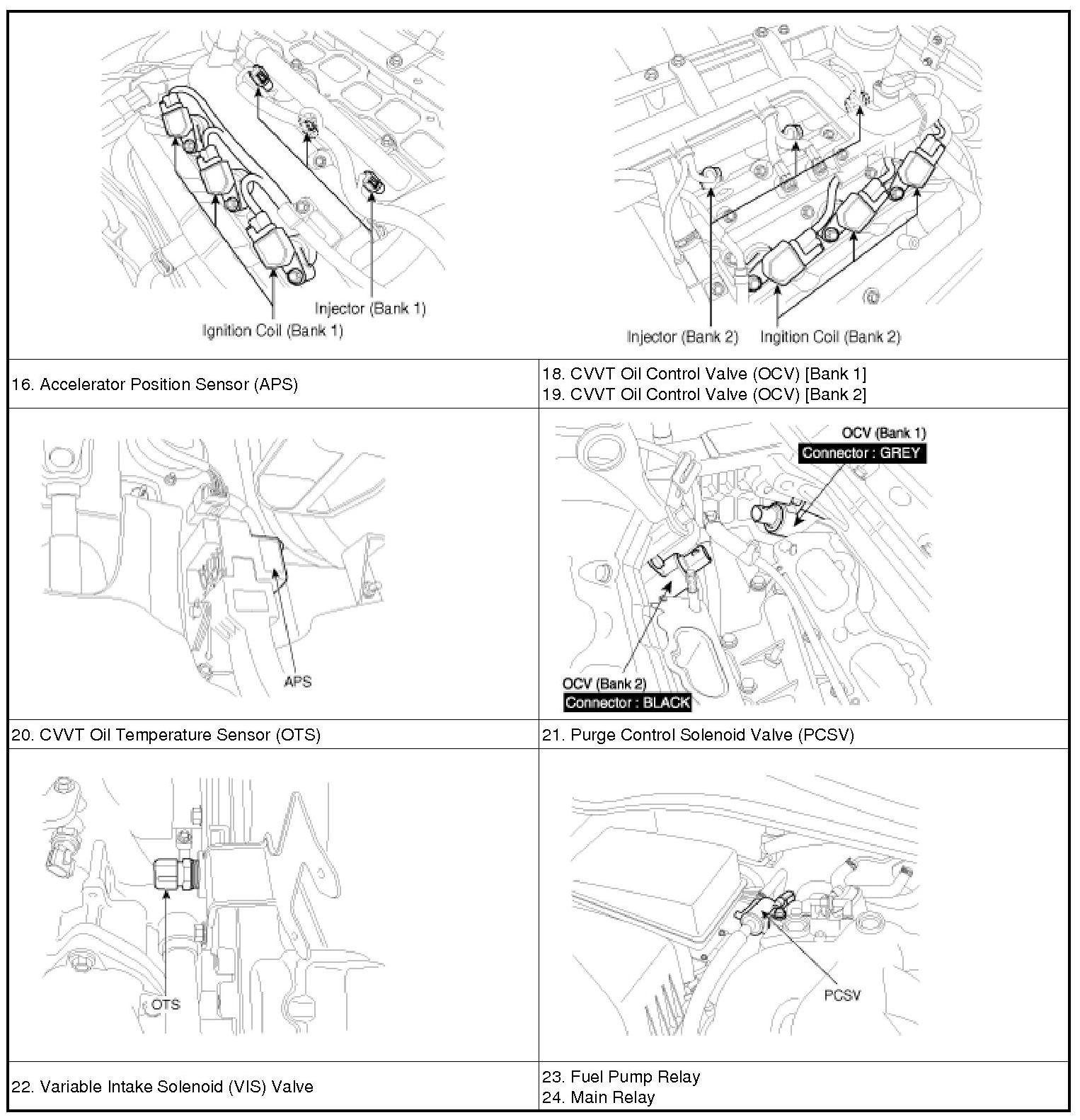 Injector (Bank 1)
Ignition Coil (Bank 1)

Injector (Bank 2)
Ingition Coil (Bank 2)

16. Accelerator Position Sensor (APS)

18. CVVT Oil Control Valve (OCV) [Bank 1]
19. CVVT Oil Control Valve (OCV) [Bank 2]

APS

OCV (Bank 1)
Connector : GREY
OCV (Bank 2)
Connector : BLACK

20. CVVT Oil Temperature Sensor (OTS)

21. Purge Control Solenoid Valve (PCSV)

OTS

PCSV

22. Variable Intake Solenoid (VIS) Valve

23. Fuel Pump Relay
24. Main Relay