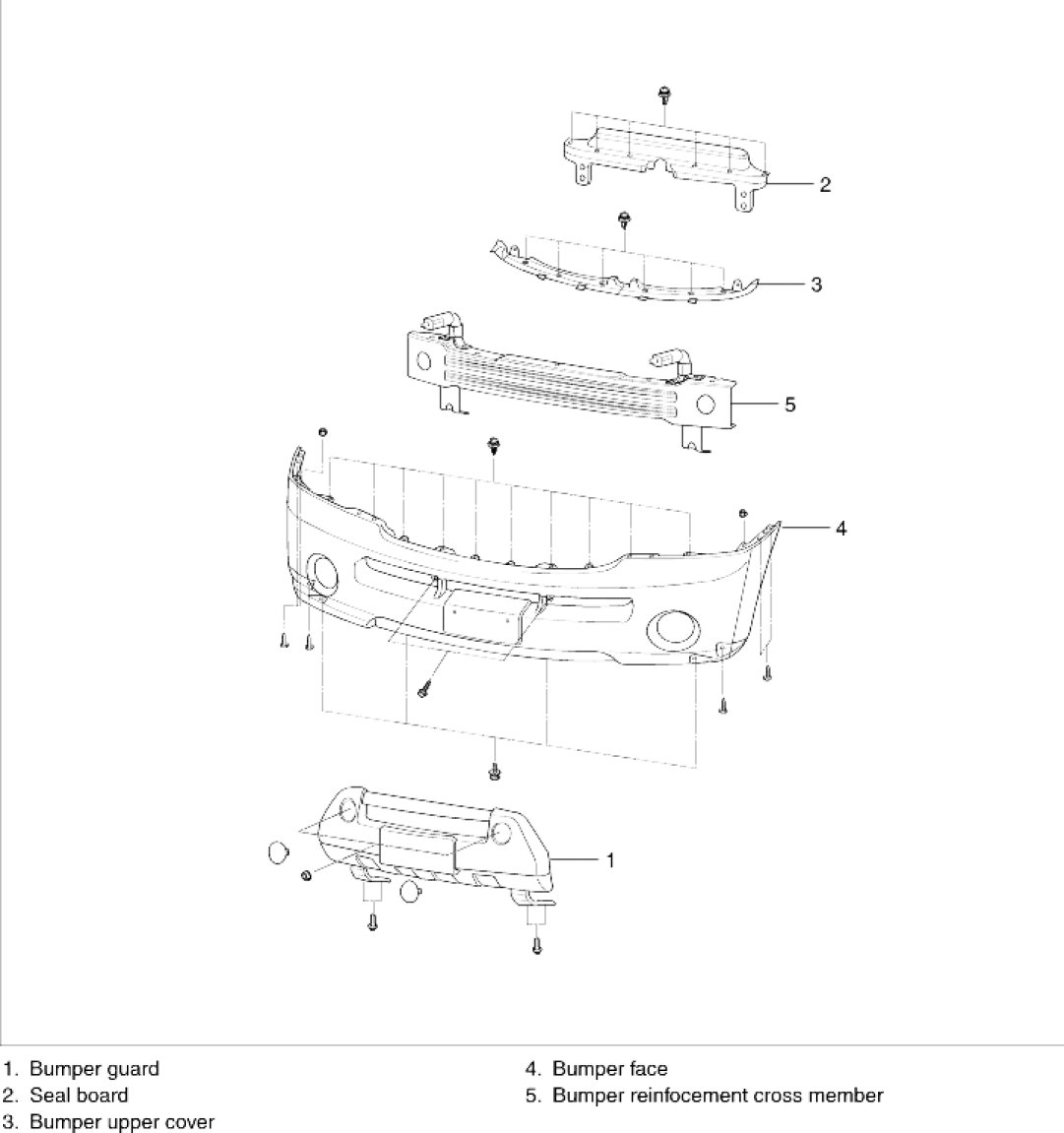 2

3

5

4

1

1. Bumper guard
2. Seal board
3. Bumper upper cover

4. Bumper face
5. Bumper reinfocement cross member