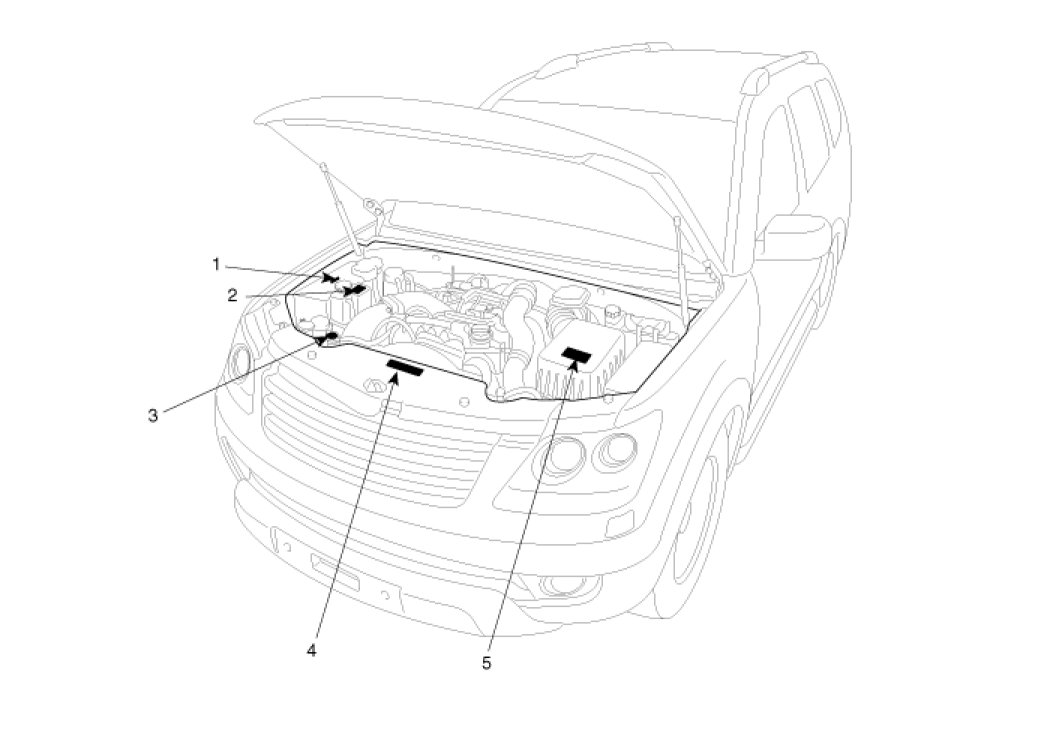 1
2
3
4
5