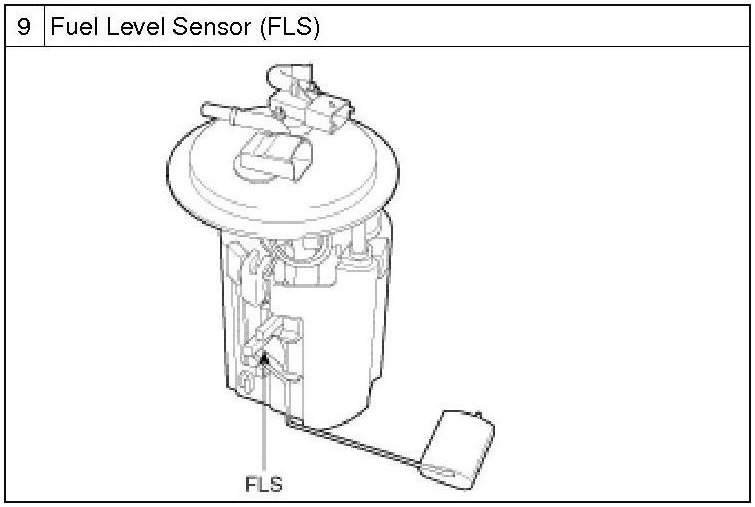 | 9 | Fuel Level Sensor (FLS) |
|---|---|

FLS