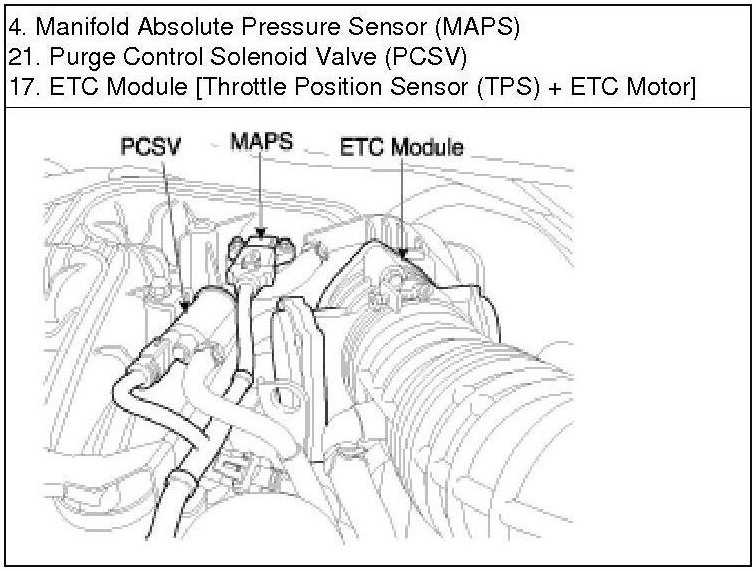 4. Manifold Absolute Pressure Sensor (MAPS)
21. Purge Control Solenoid Valve (PCSV)
17. ETC Module [Throttle Position Sensor (TPS) + ETC Motor]

PCSV
MAPS
ETC Module