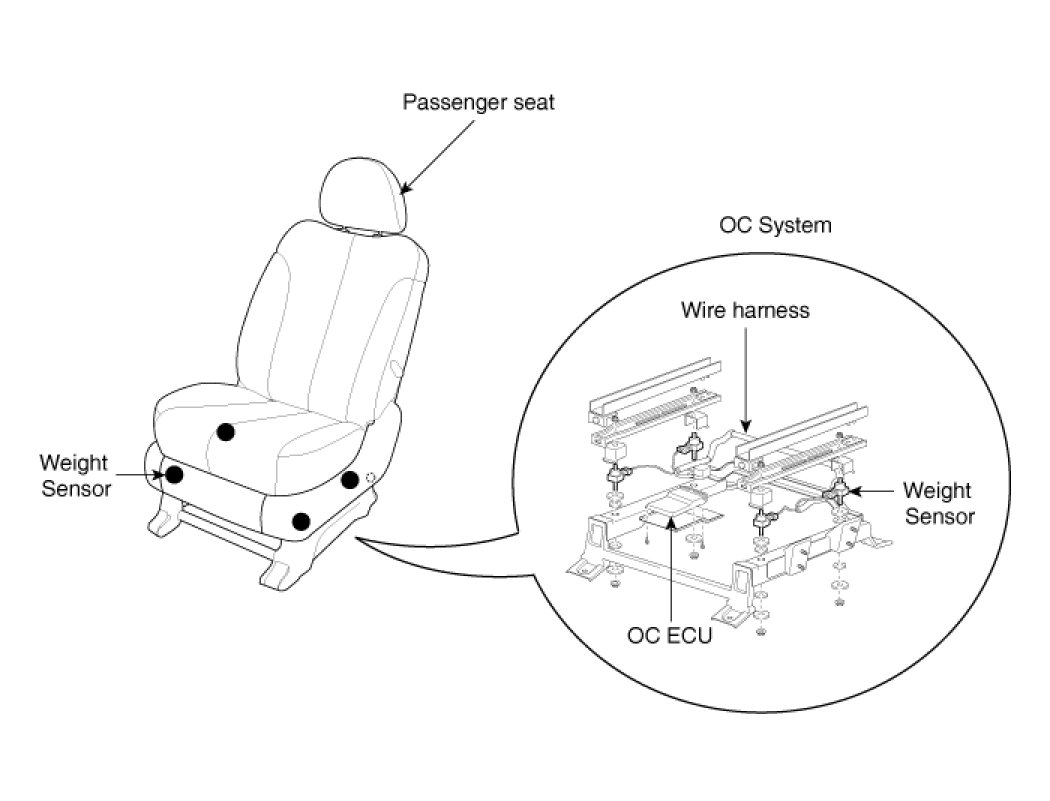 Passenger seat

Weight Sensor

OC System

Wire harness

Weight Sensor

OC ECU