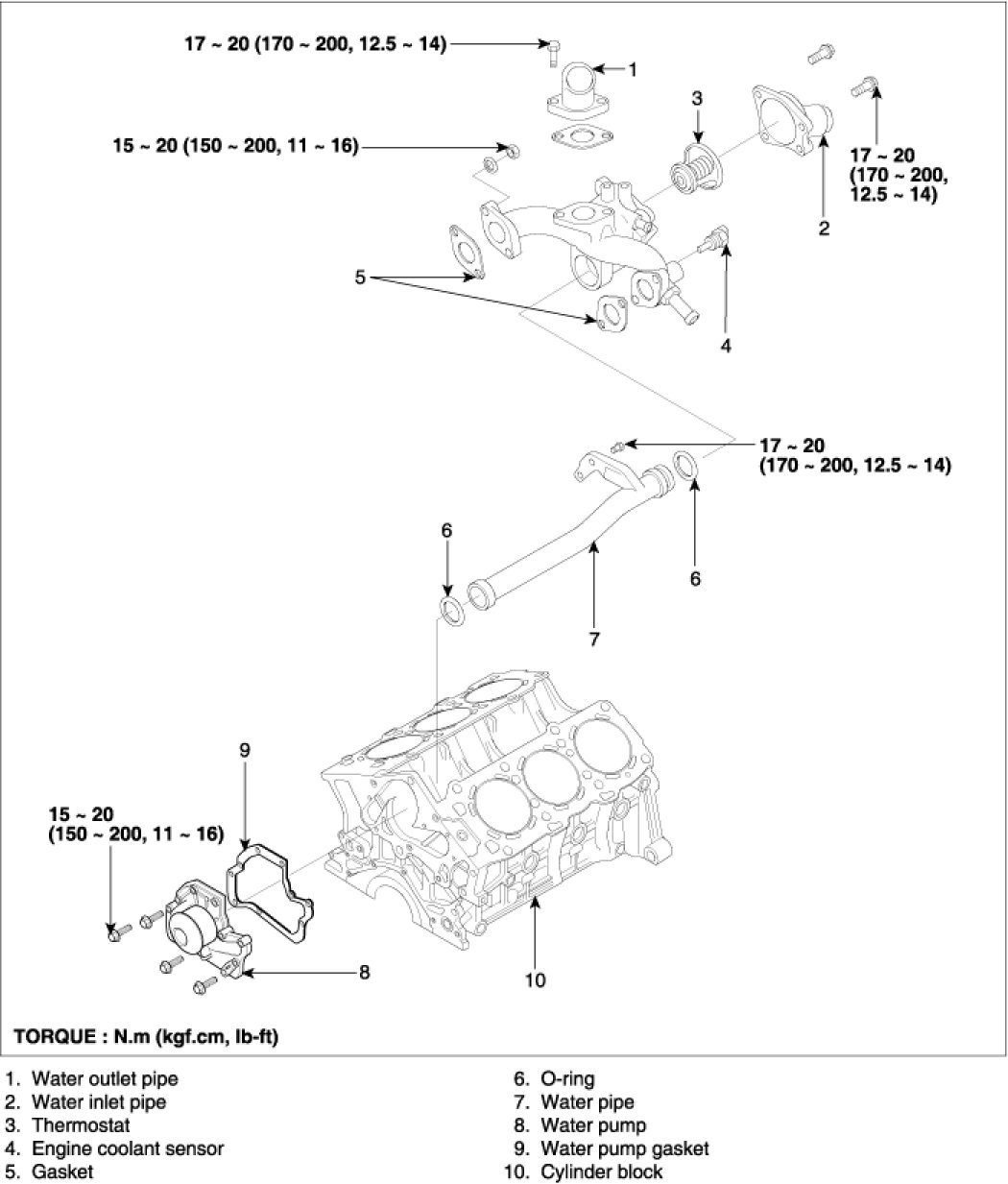 17 ~ 20 (170 ~ 200, 12.5 ~ 14)

1

3

15 ~ 20 (150 ~ 200, 11 ~ 16)

17 ~ 20
(170 ~ 200,
12.5 ~ 14)

2

5

4

17 ~ 20
(170 ~ 200, 12.5 ~ 14)

6

6

7

9

15 ~ 20
(150 ~ 200, 11 ~ 16)

8

10

TORQUE : N.m (kgf.cm, lb-ft)

1. Water outlet pipe
2. Water inlet pipe
3. Thermostat
4. Engine coolant sensor
5. Gasket

6. O-ring
7. Water pipe
8. Water pump
9. Water pump gasket
10. Cylinder block