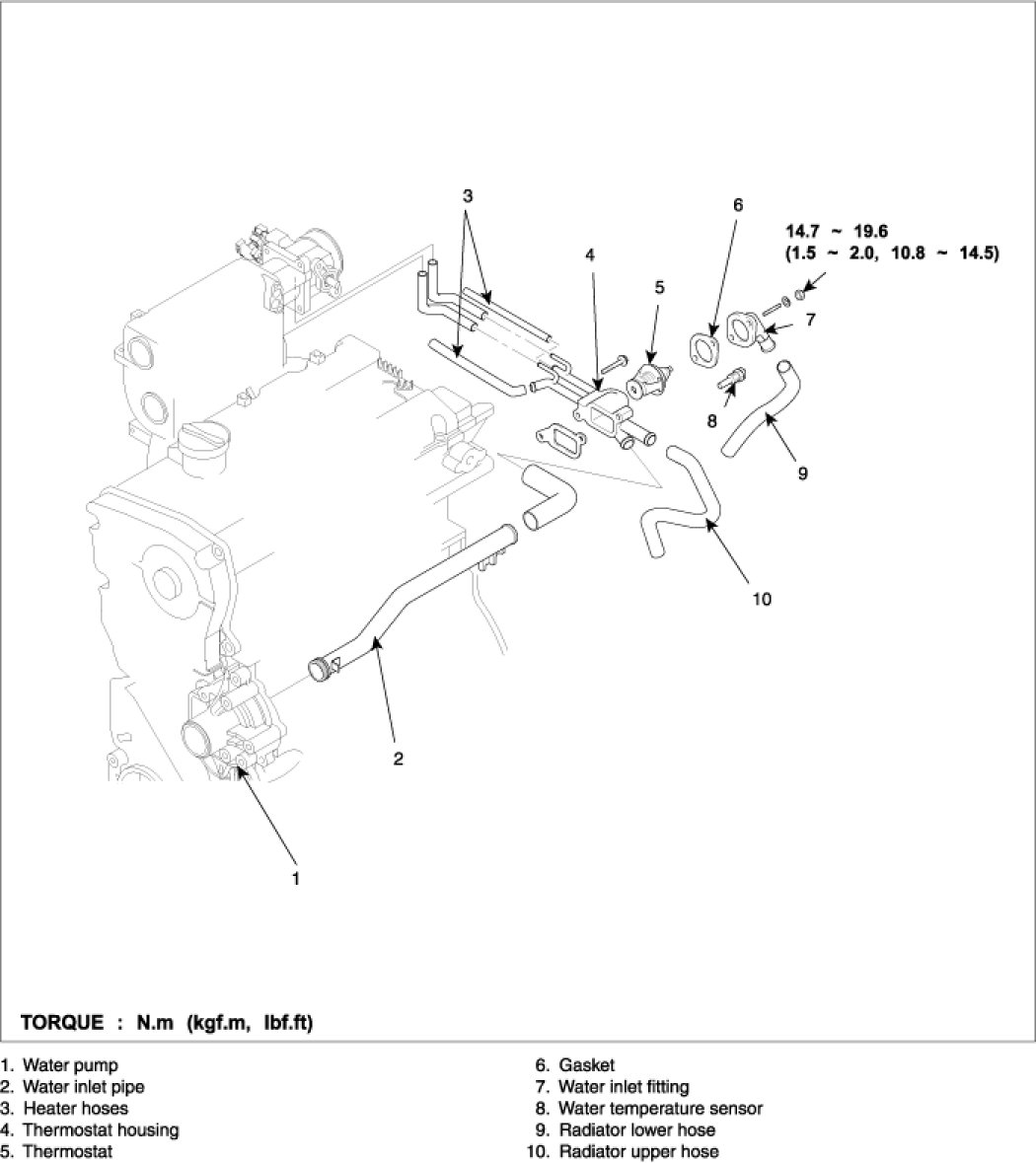 3

6

14.7 ~ 19.6
(1.5 ~ 2.0, 10.8 ~ 14.5)

4

5

7

8

9

10

2

1

TORQUE : N.m (kgf.m, lbf.ft)

1. Water pump
2. Water inlet pipe
3. Heater hoses
4. Thermostat housing
5. Thermostat

6. Gasket
7. Water inlet fitting
8. Water temperature sensor
9. Radiator lower hose
10. Radiator upper hose