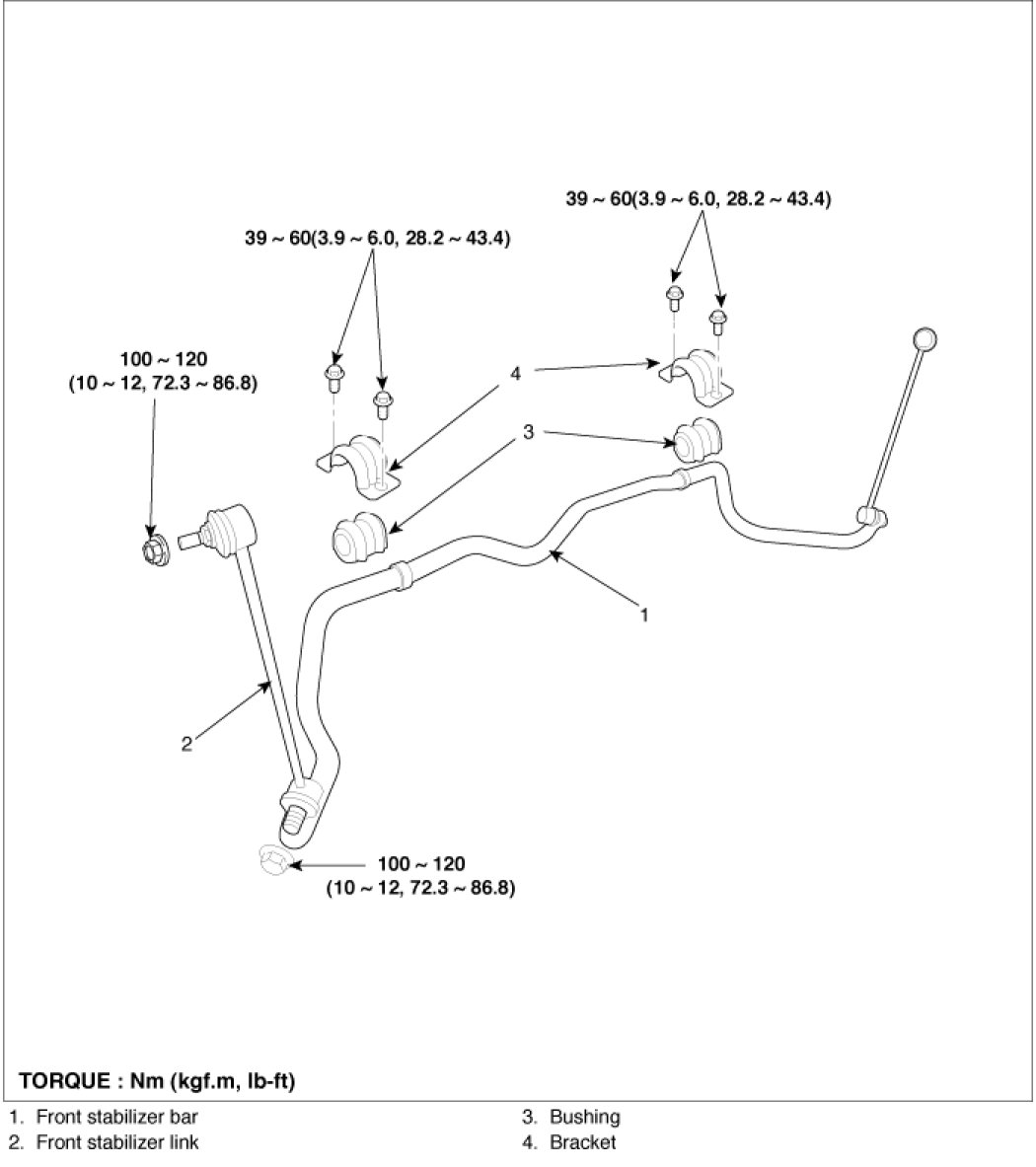 39 ~ 60(3.9 ~ 6.0, 28.2 ~ 43.4)

39 ~ 60(3.9 ~ 6.0, 28.2 ~ 43.4)

100 ~ 120
(10 ~ 12, 72.3 ~ 86.8)

4

3

1

2

100 ~ 120
(10 ~ 12, 72.3 ~ 86.8)

TORQUE : Nm (kgf.m, lb-ft)

1. Front stabilizer bar
2. Front stabilizer link

3. Bushing
4. Bracket