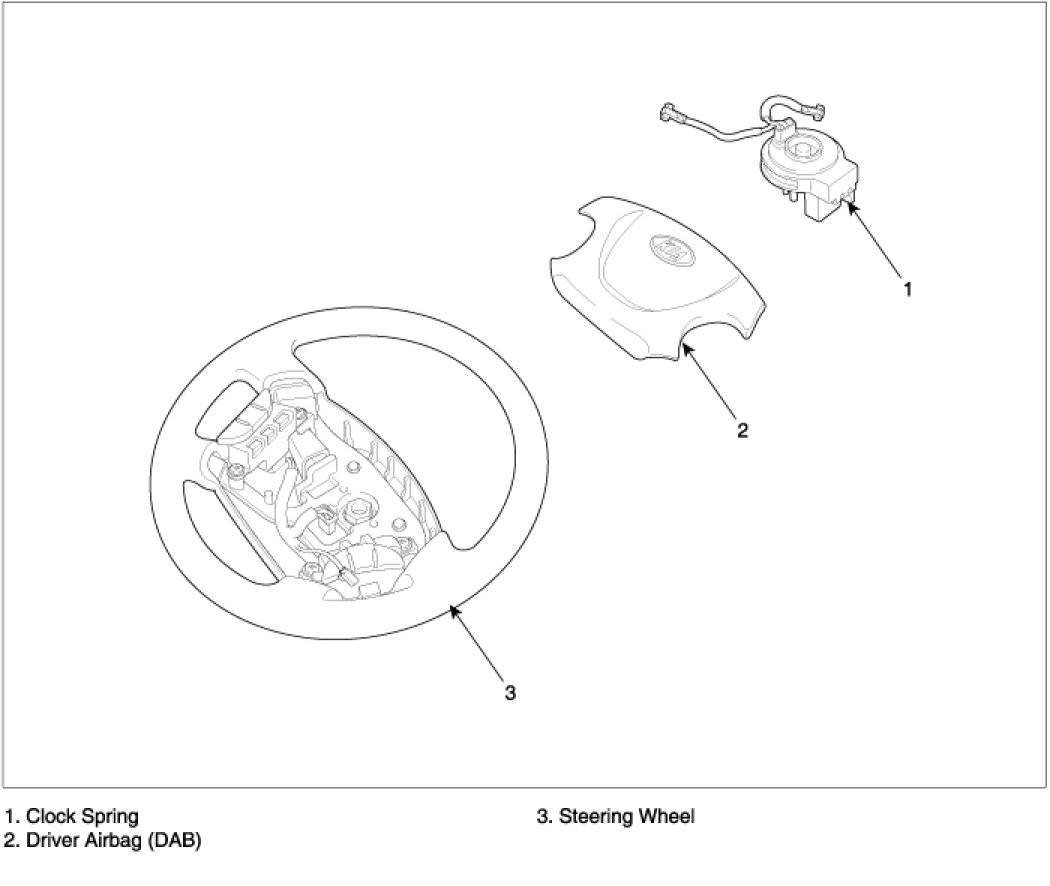 1

2

3

1. Clock Spring
2. Driver Airbag (DAB)

3. Steering Wheel