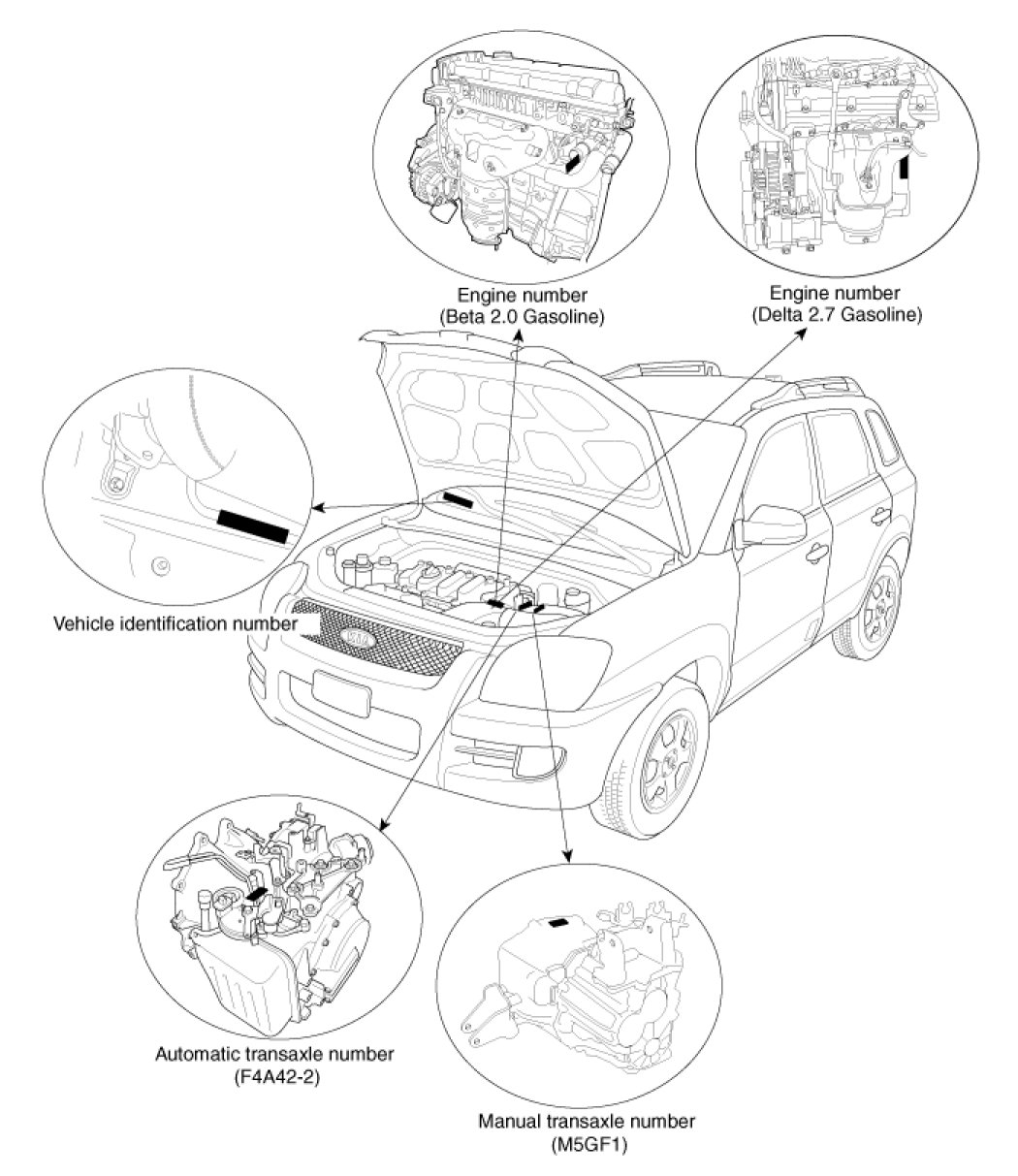 Engine number
(Beta 2.0 Gasoline)

Engine number
(Delta 2.7 Gasoline)

Vehicle identification number

KIA

Automatic transaxle number
(F4A42-2)

Manual transaxle number
(M5GF1)