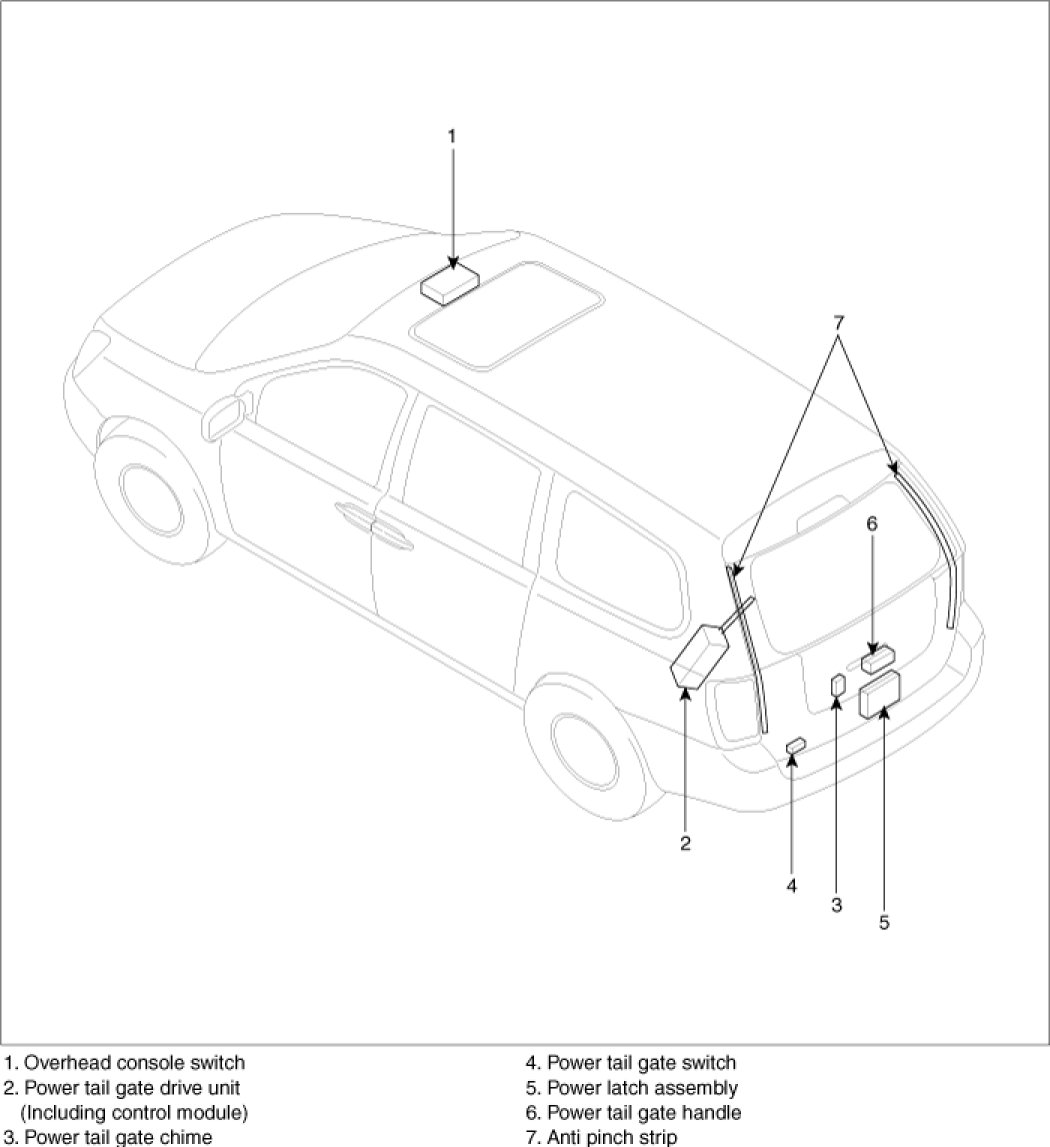 1

7

6

2

4

3

5

1. Overhead console switch
2. Power tail gate drive unit (Including control module)
3. Power tail gate chime

4. Power tail gate switch
5. Power latch assembly
6. Power tail gate handle
7. Anti pinch strip