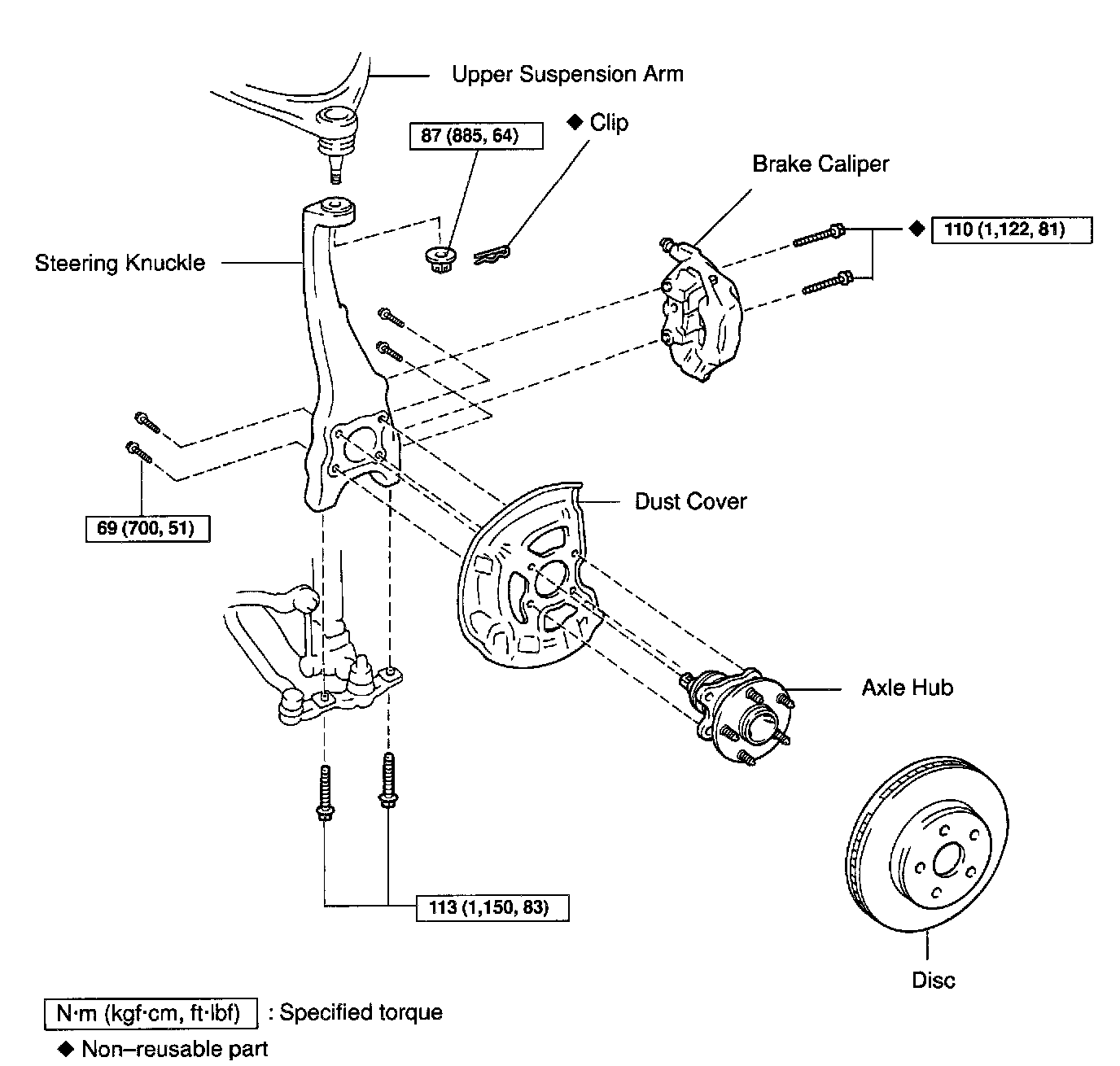 Upper Suspension Arm

87 (885, 64)

◆ Clip

Brake Caliper

◆ 110 (1,122, 81)

Steering Knuckle

69 (700, 51)

Dust Cover

Axle Hub

113 (1,150, 83)

Disc

N·m (kgf·cm, ft·lbf) : Specified torque

◆ Non–reusable part