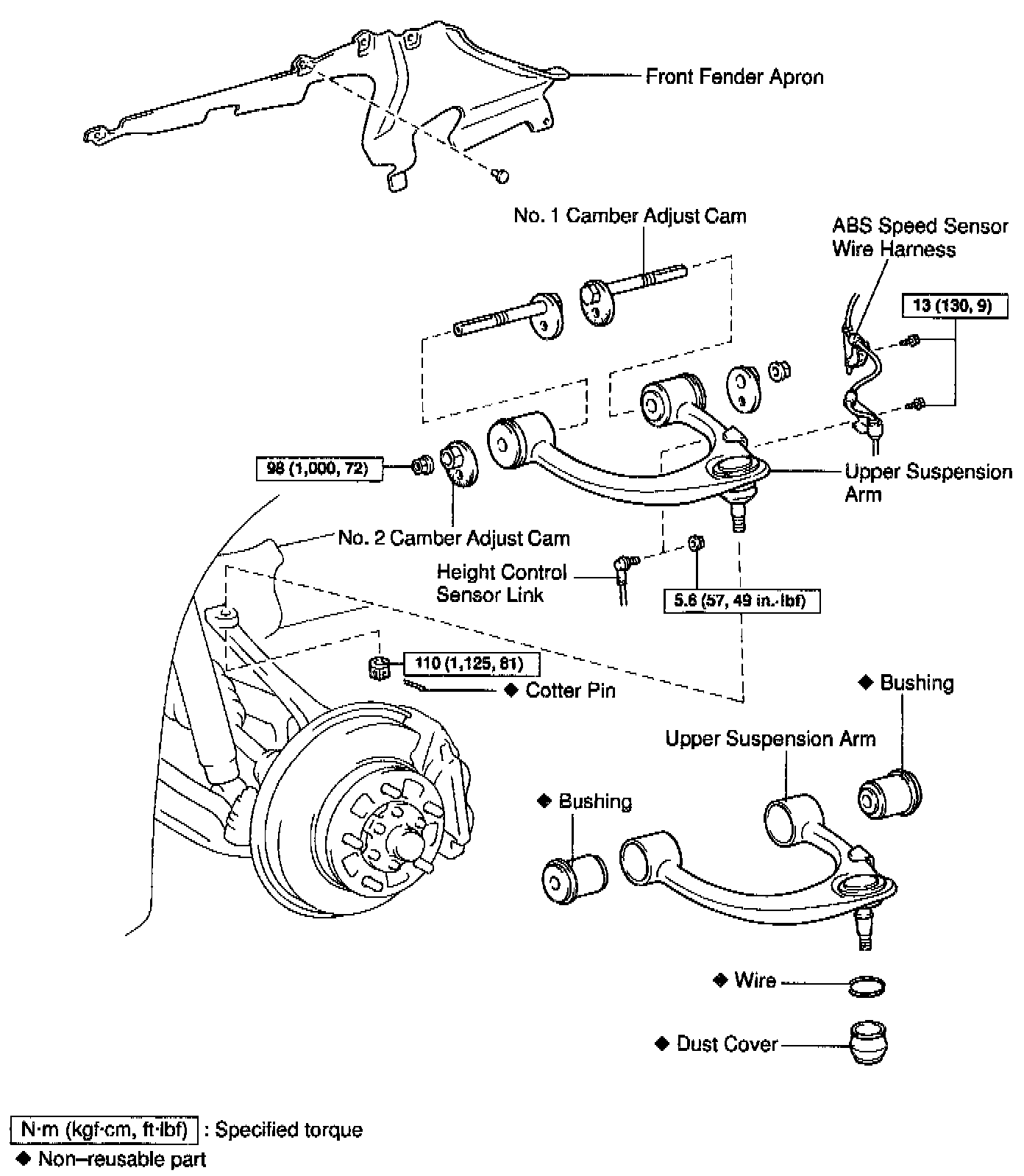 Front Fender Apron

No. 1 Camber Adjust Cam

ABS Speed Sensor Wire Harness

13 (130, 9)

98 (1,000, 72)

Upper Suspension Arm

No. 2 Camber Adjust Cam

Height Control Sensor Link

5.6 (57, 49 in.·lbf)

110 (1,125, 81)

◆ Cotter Pin

◆ Bushing

Upper Suspension Arm

◆ Bushing

◆ Wire

◆ Dust Cover

N·m (kgf·cm, ft·lbf) : Specified torque
◆ Non–reusable part