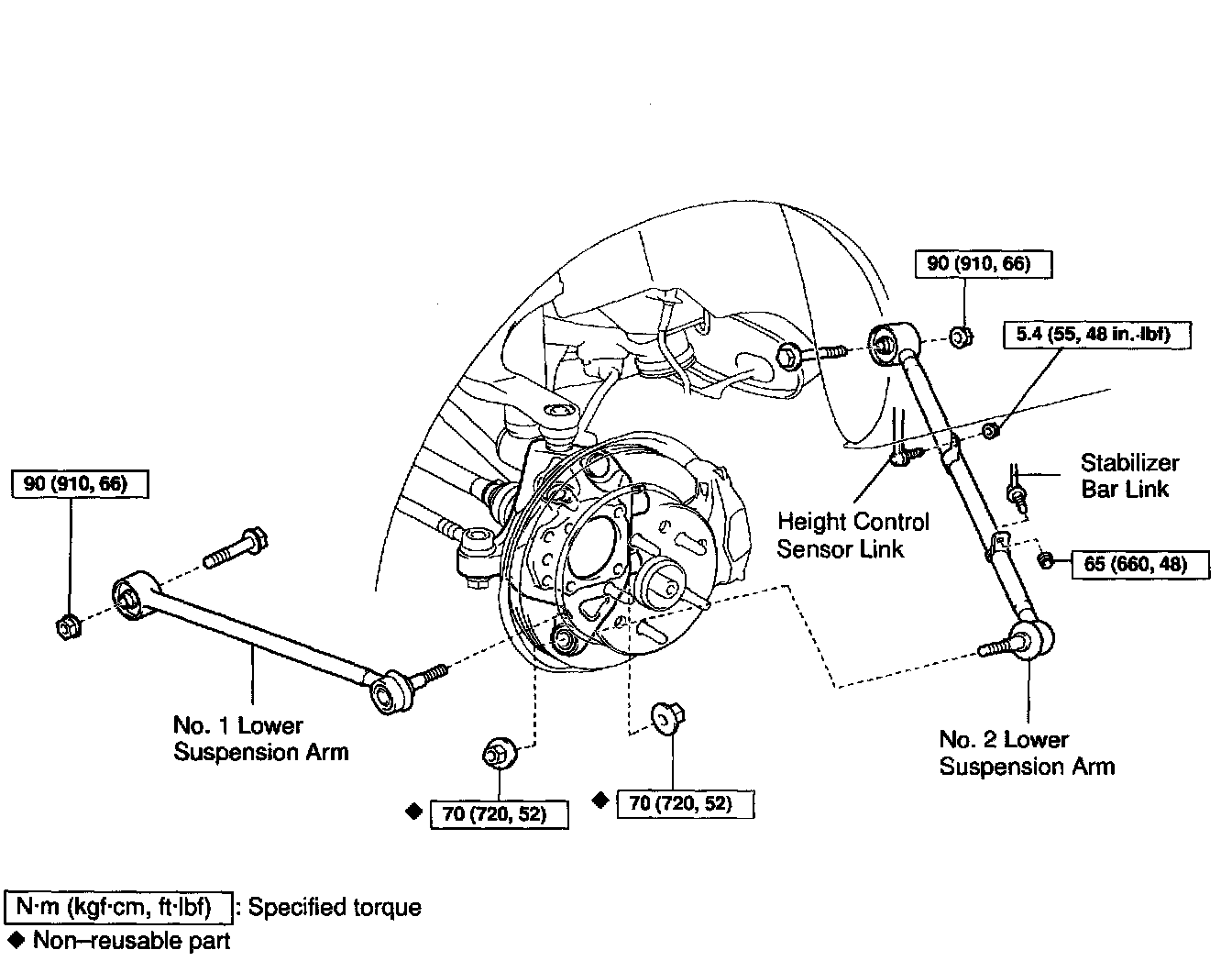 90 (910, 66)

5.4 (55, 48 in.·lbf)

90 (910, 66)

Stabilizer Bar Link

Height Control Sensor Link

65 (660, 48)

No. 1 Lower Suspension Arm

No. 2 Lower Suspension Arm

◆ 70 (720, 52)

◆ 70 (720, 52)

N·m (kgf·cm, ft·lbf) : Specified torque

◆ Non–reusable part