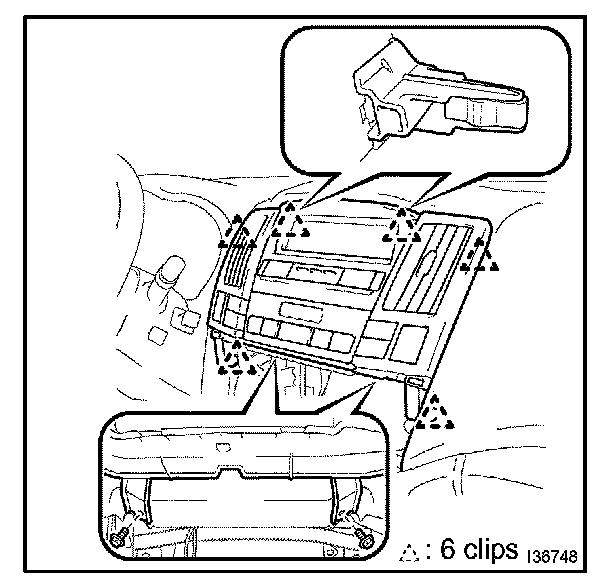 △: 6 clips I36748