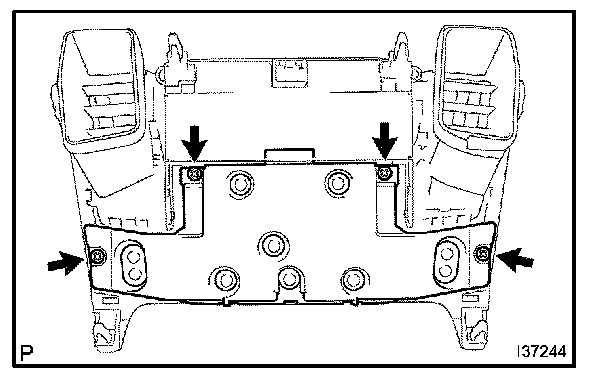 P

I37244