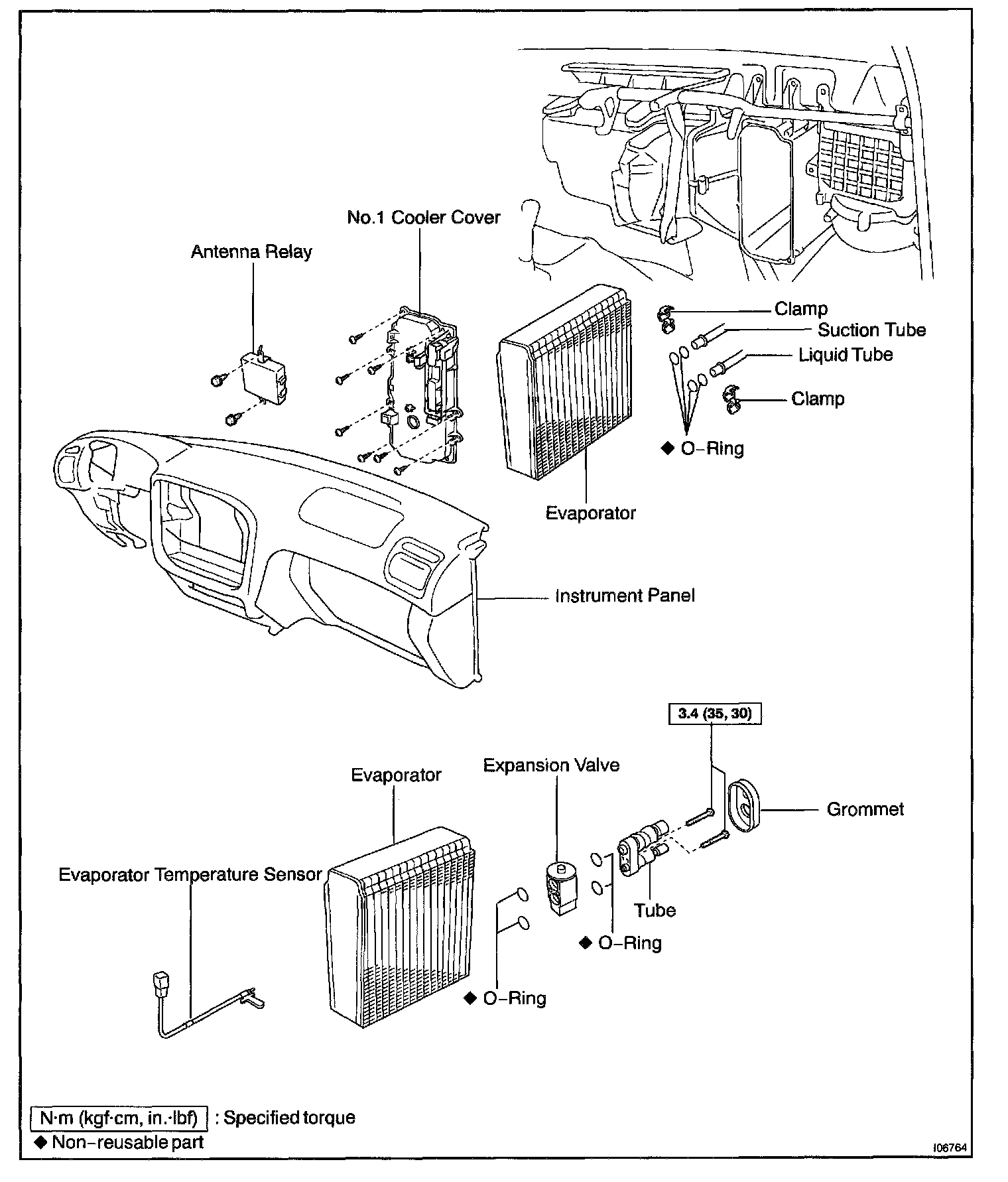 No.1 Cooler Cover

Antenna Relay

Clamp

Suction Tube

Liquid Tube

Clamp

◆ O–Ring

Evaporator

Instrument Panel

3.4 (35, 30)

Evaporator

Expansion Valve

Grommet

Evaporator Temperature Sensor

Tube

◆ O–Ring

◆ O–Ring

N·m (kgf·cm, in.·lbf) : Specified torque
◆ Non–reusable part

I06764