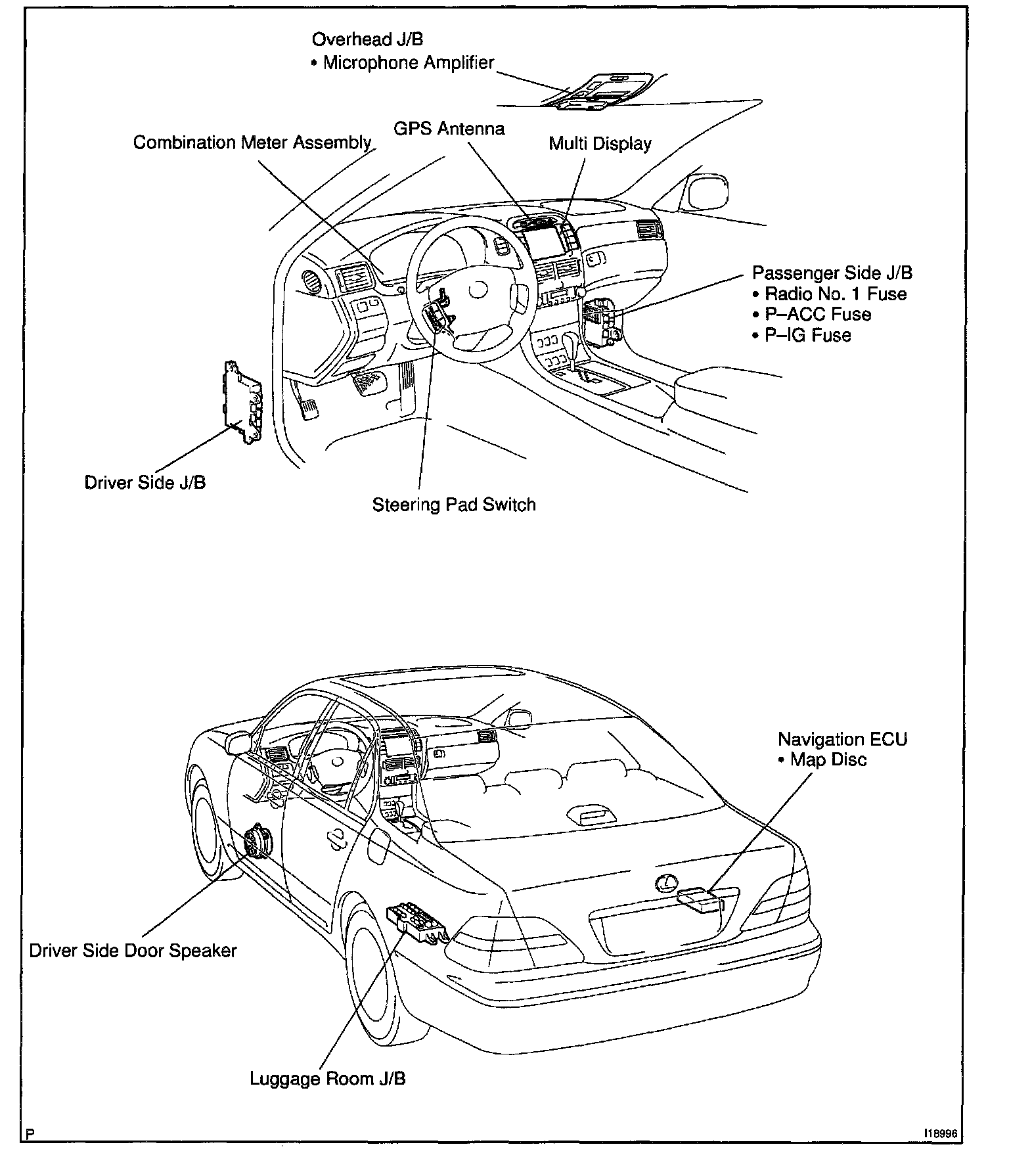 Overhead J/B
• Microphone Amplifier

Combination Meter Assembly

GPS Antenna

Multi Display

Passenger Side J/B
• Radio No. 1 Fuse
• P–ACC Fuse
• P–IG Fuse

Driver Side J/B

Steering Pad Switch

Navigation ECU
• Map Disc

Driver Side Door Speaker

Luggage Room J/B

P

I18996