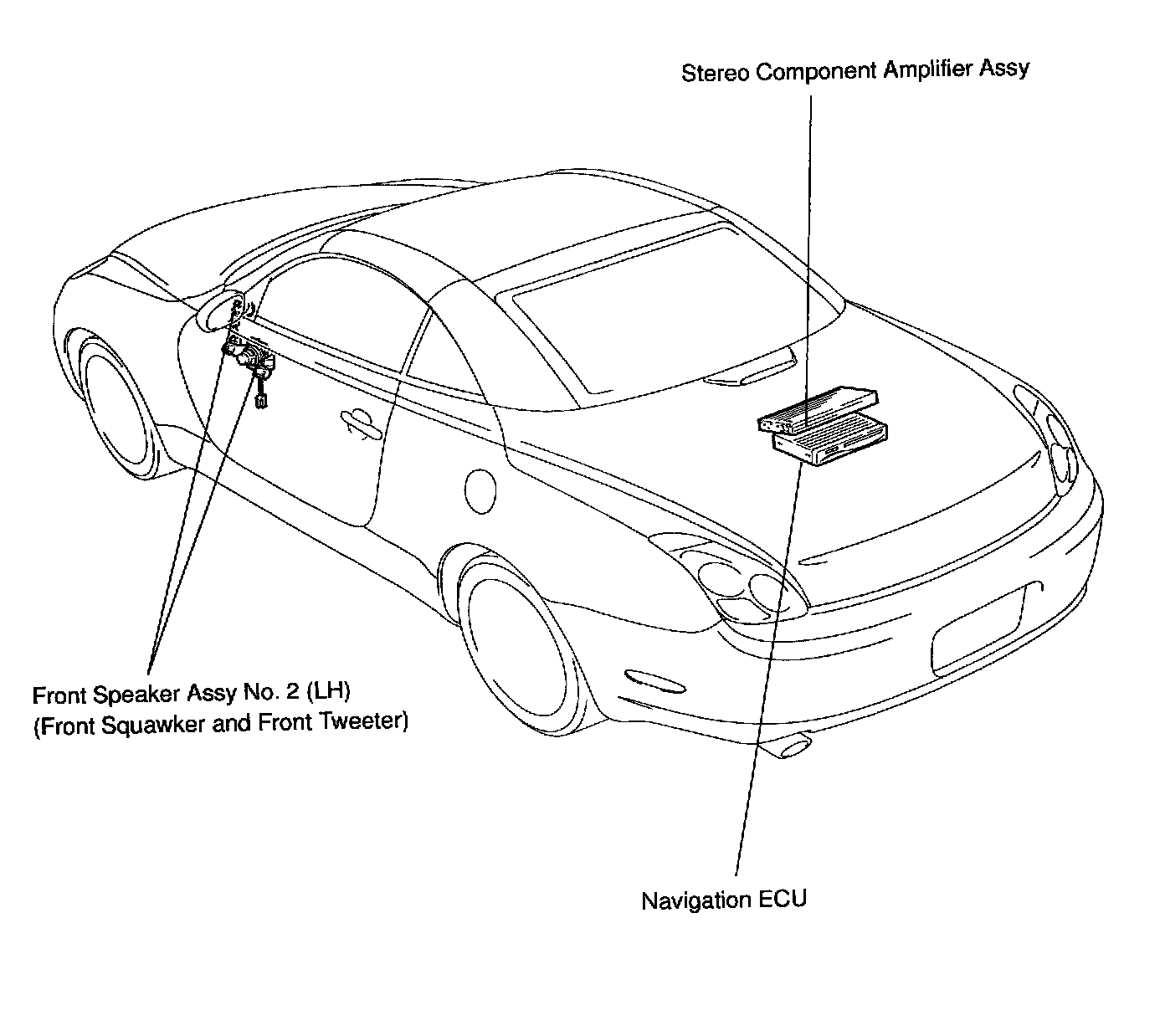 Stereo Component Amplifier Assy

Front Speaker Assy No. 2 (LH)
(Front Squawker and Front Tweeter)

Navigation ECU