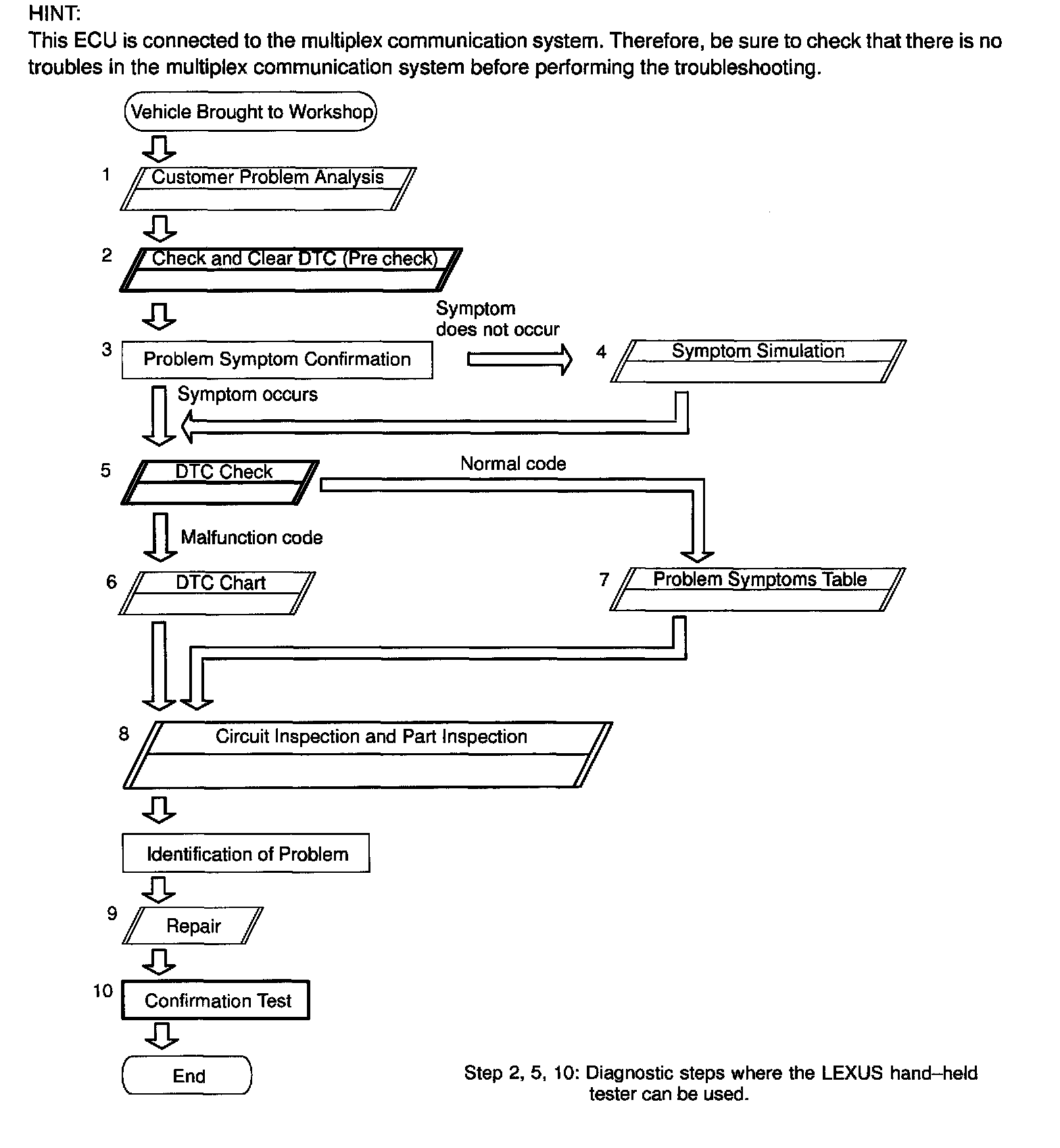 HINT:
This ECU is connected to the multiplex communication system. Therefore, be sure to check that there is no troubles in the multiplex communication system before performing the troubleshooting.

Vehicle Brought to Workshop

1 Customer Problem Analysis

2 Check and Clear DTC (Pre check)

3 Problem Symptom Confirmation

Symptom does not occur

4 Symptom Simulation

Symptom occurs

5 DTC Check

Normal code

Malfunction code

6 DTC Chart

7 Problem Symptoms Table

8 Circuit Inspection and Part Inspection

Identification of Problem

9 Repair

10 Confirmation Test

End

Step 2, 5, 10: Diagnostic steps where the LEXUS hand–held tester can be used.