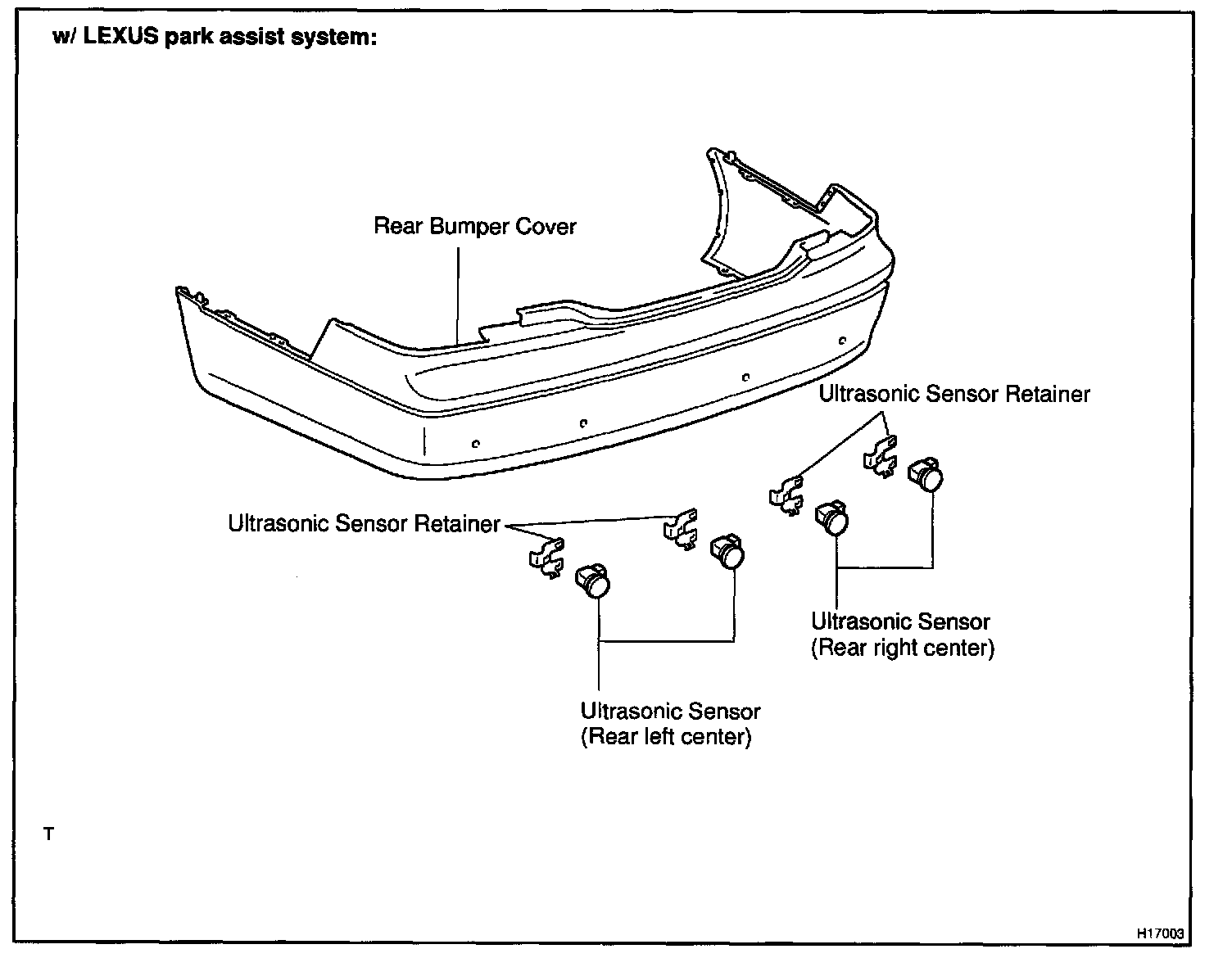 w/ LEXUS park assist system:

Rear Bumper Cover

Ultrasonic Sensor Retainer

Ultrasonic Sensor Retainer

Ultrasonic Sensor
(Rear right center)

Ultrasonic Sensor
(Rear left center)

T

H17003