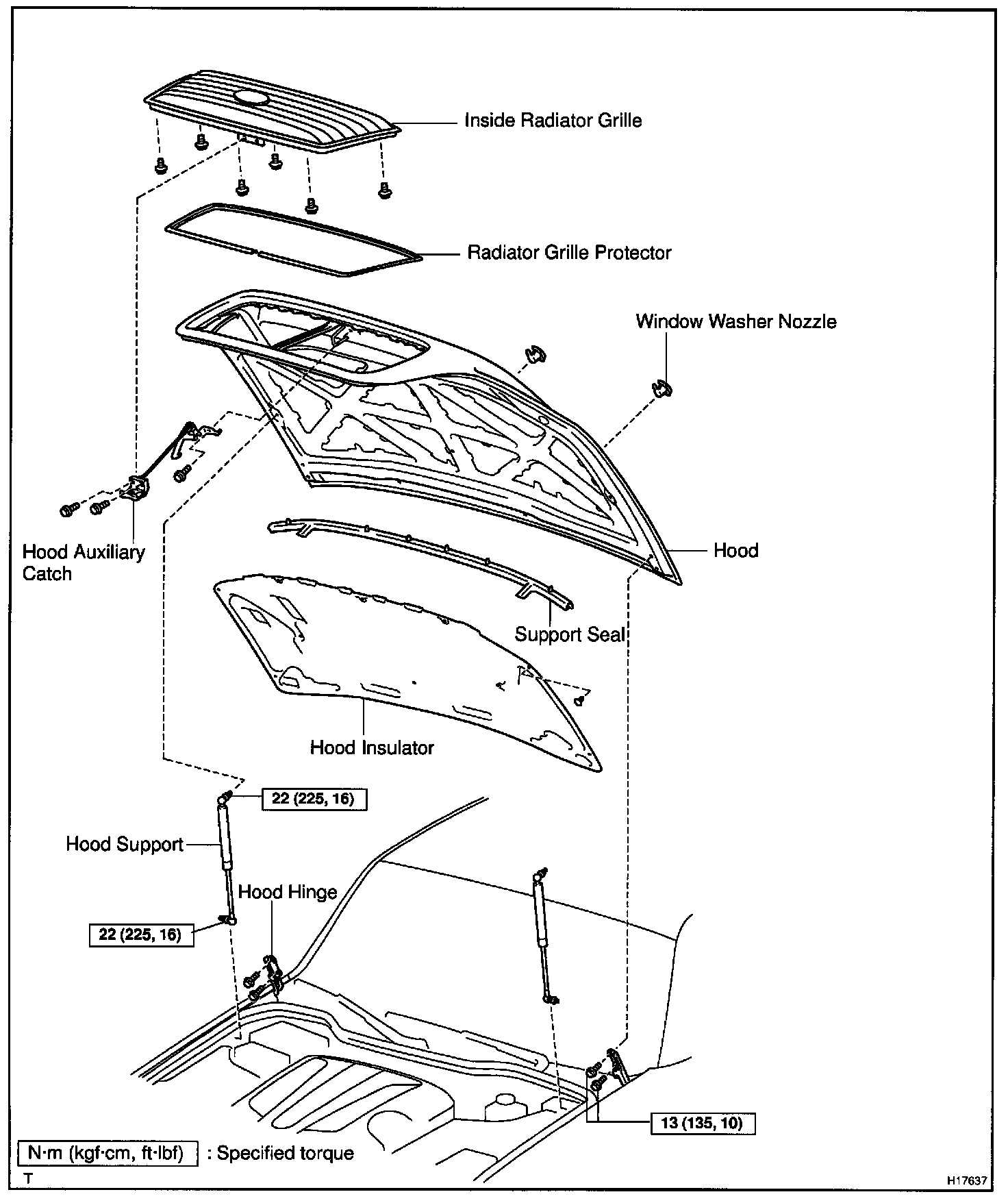 Inside Radiator Grille

Radiator Grille Protector

Window Washer Nozzle

Hood Auxiliary Catch

Hood

Support Seal

Hood Insulator

22 (225, 16)

Hood Support

Hood Hinge

22 (225, 16)

13 (135, 10)

N·m (kgf·cm, ft·lbf) : Specified torque

T

H17637