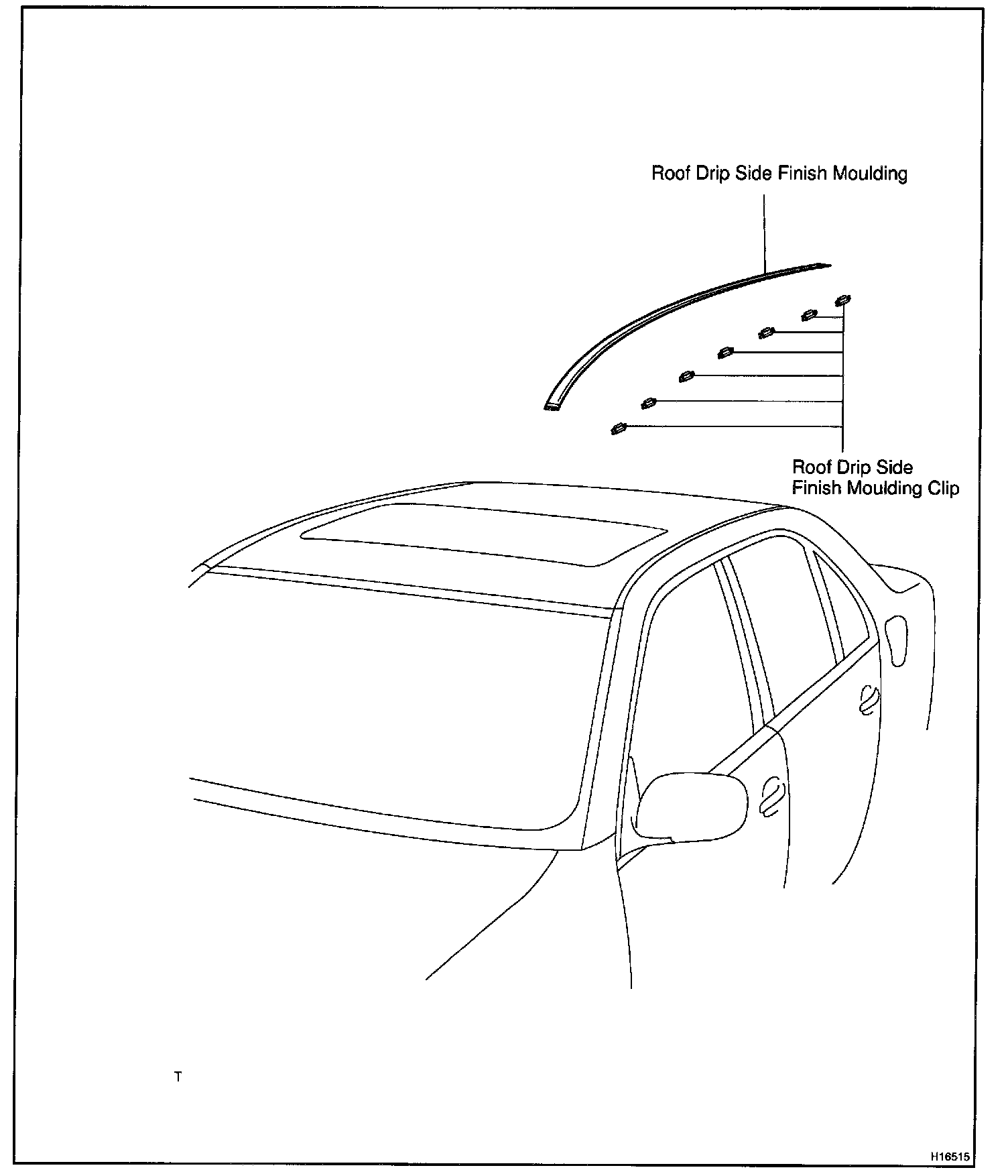 Roof Drip Side Finish Moulding

Roof Drip Side Finish Moulding Clip

T

H16515