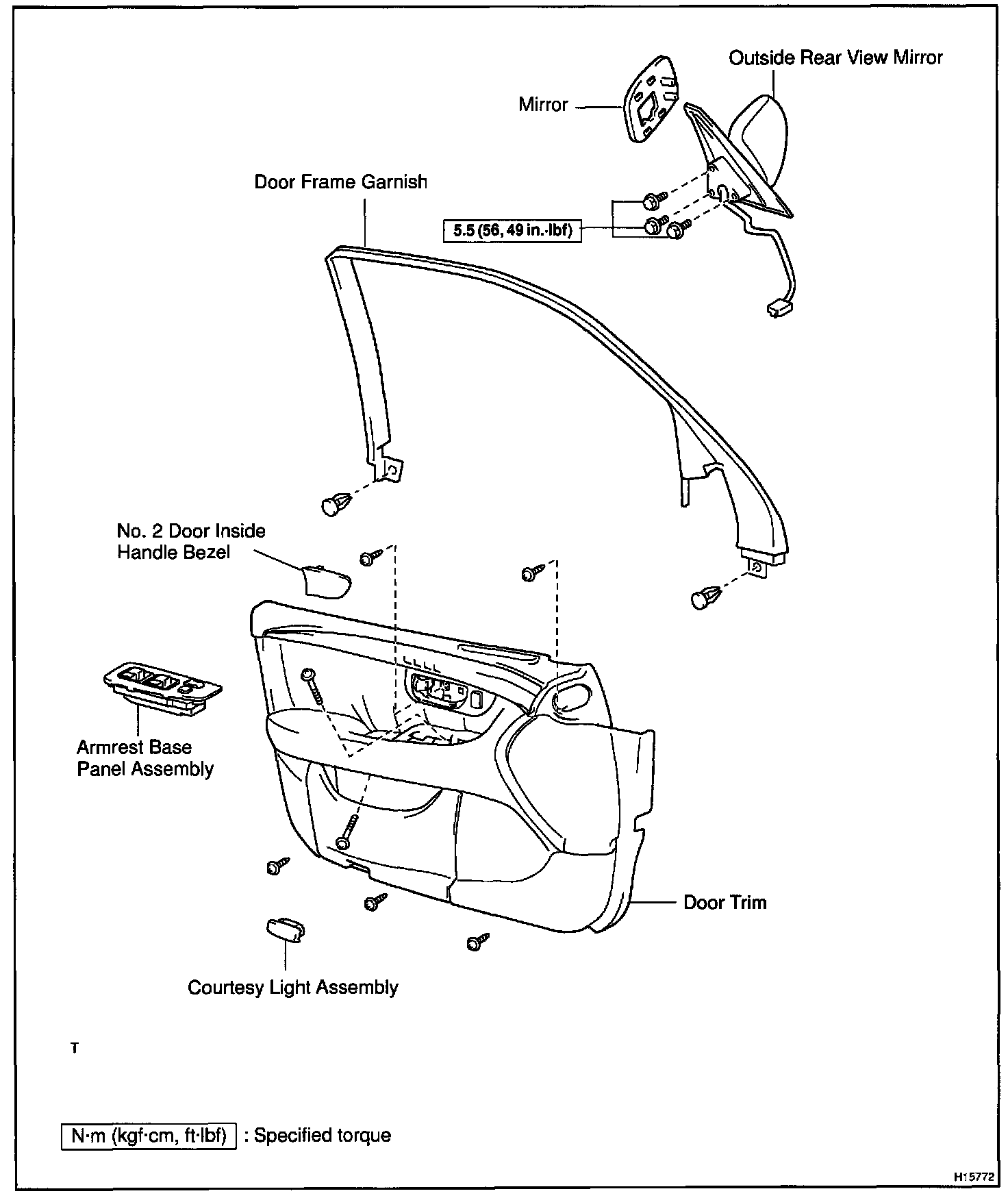 Outside Rear View Mirror

Mirror

Door Frame Garnish

5.5 (56, 49 in.·lbf)

No. 2 Door Inside Handle Bezel

Armrest Base Panel Assembly

Door Trim

Courtesy Light Assembly

T

N·m (kgf·cm, ft·lbf) : Specified torque

H15772