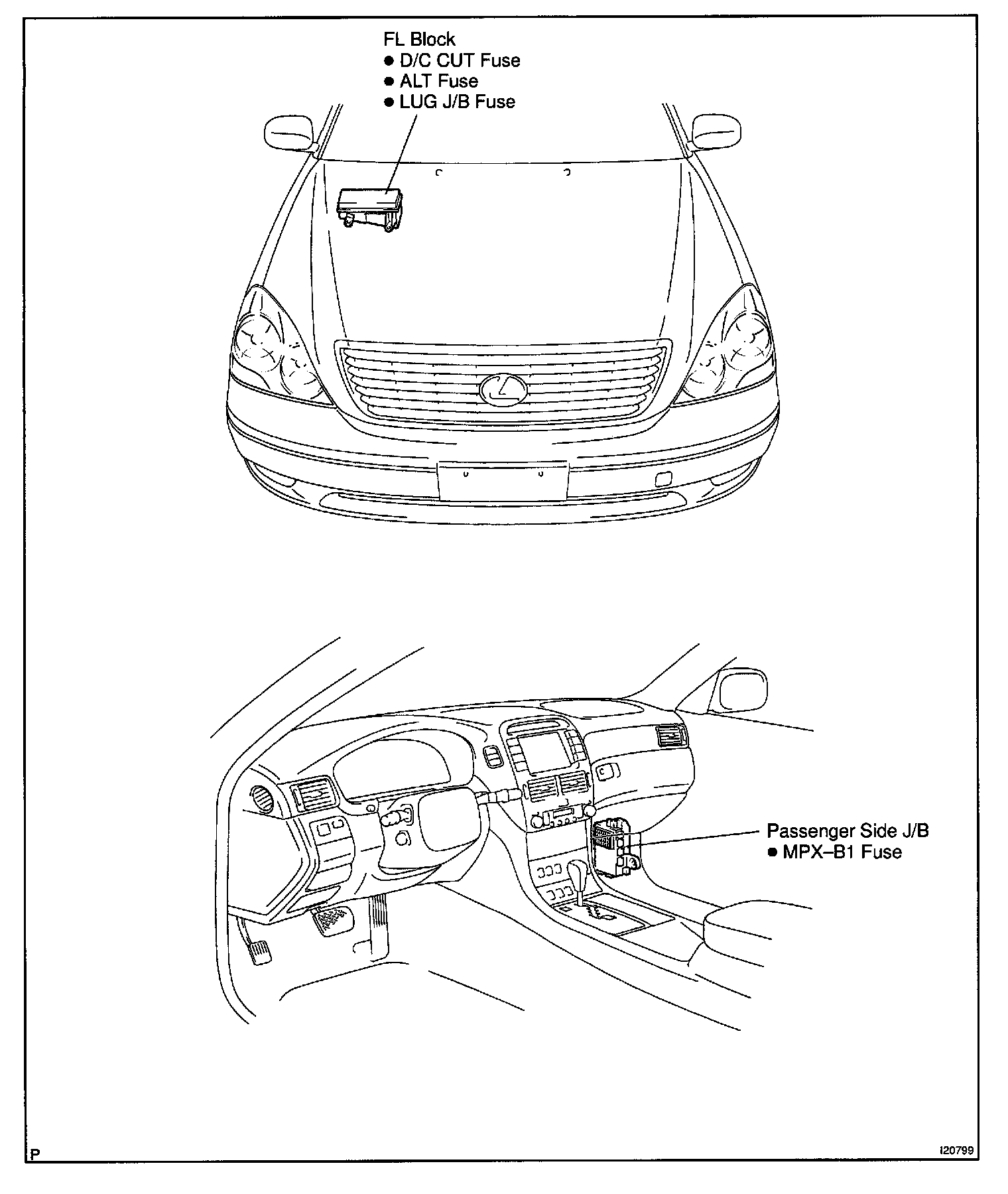 FL Block
● D/C CUT Fuse
● ALT Fuse
● LUG J/B Fuse

Passenger Side J/B
● MPX–B1 Fuse

P

I20799