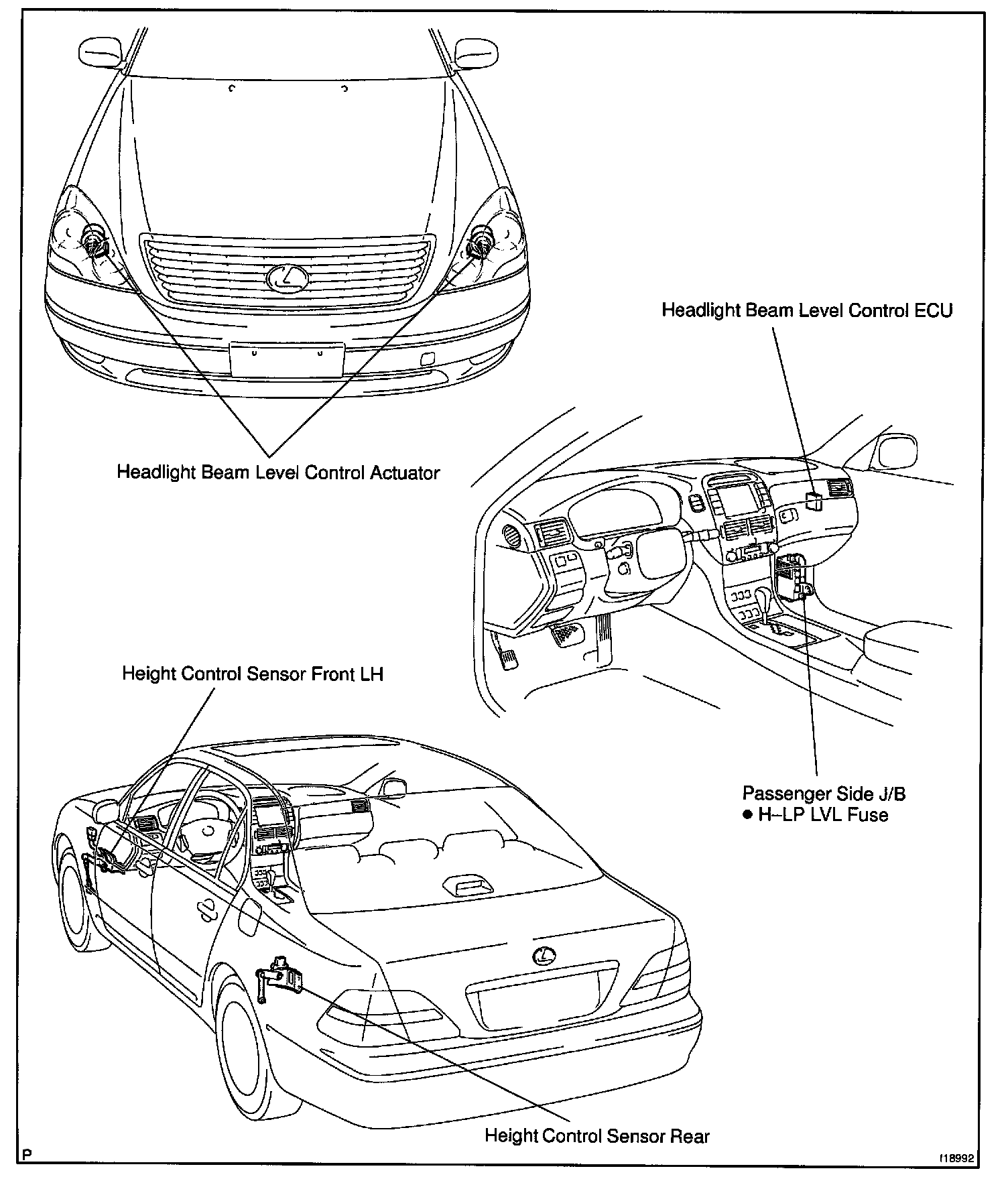 Headlight Beam Level Control ECU

Headlight Beam Level Control Actuator

Height Control Sensor Front LH

Passenger Side J/B
● H–LP LVL Fuse

Height Control Sensor Rear

P

I18992