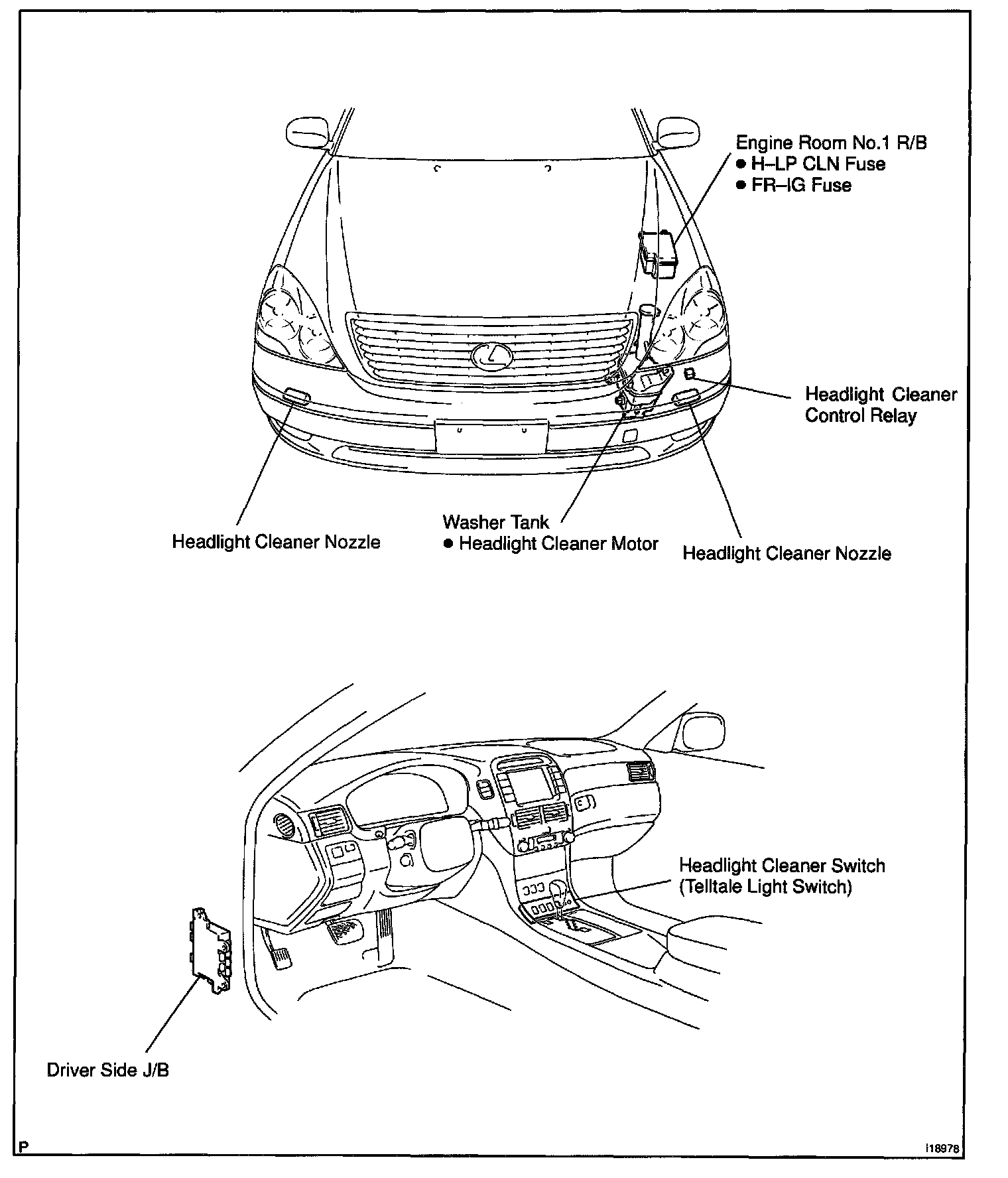 Engine Room No.1 R/B
● H–LP CLN Fuse
● FR–IG Fuse

Headlight Cleaner Control Relay

Headlight Cleaner Nozzle

Washer Tank
● Headlight Cleaner Motor

Headlight Cleaner Nozzle

Headlight Cleaner Switch (Telltale Light Switch)

Driver Side J/B

P

I18978