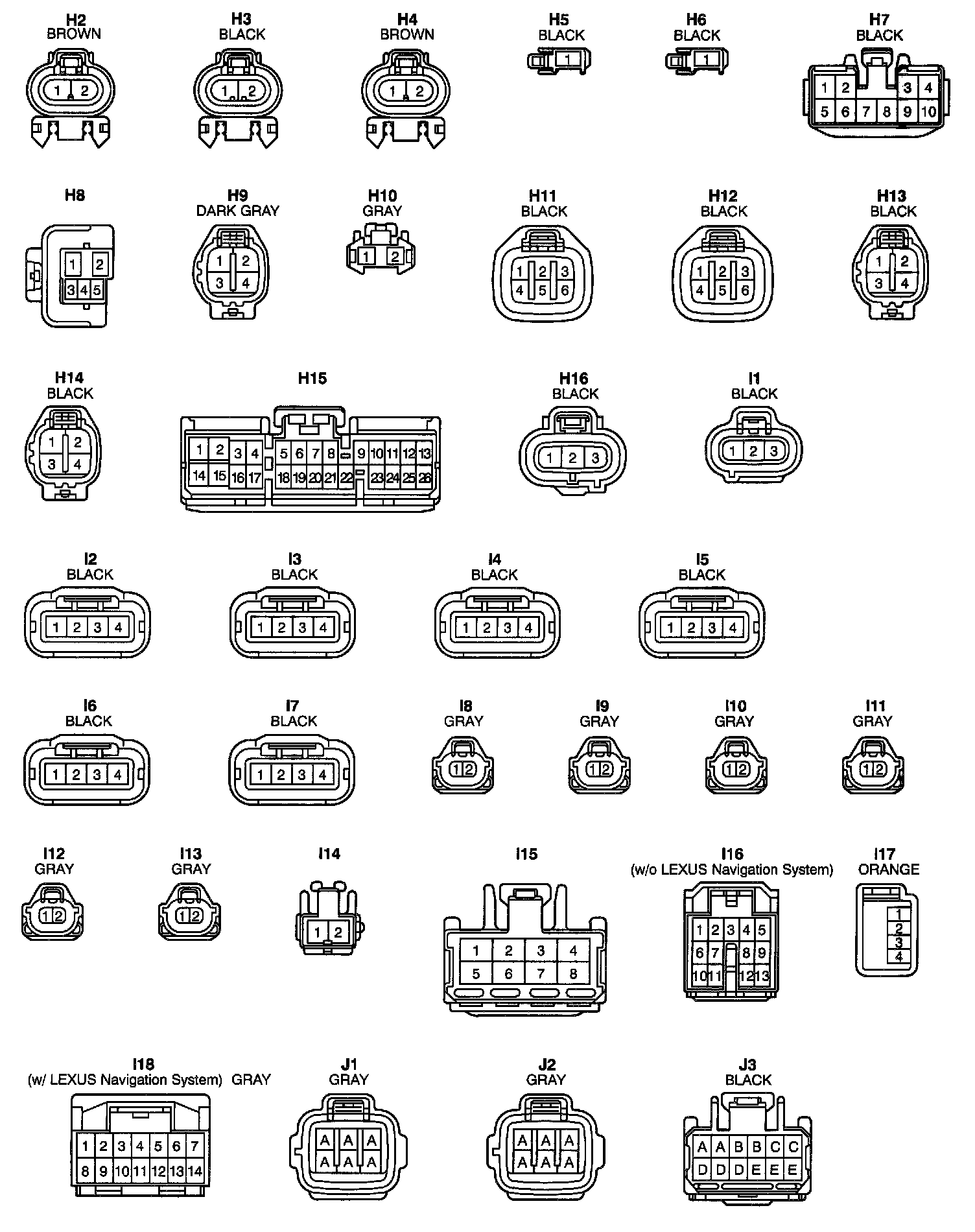 H2
BROWN
1 2

H3
BLACK
1 2

H4
BROWN
1 2

H5
BLACK
1

H6
BLACK
1

H7
BLACK
1 2 3 4
5 6 7 8 9 10

H8
1 2
3 4 5

H9
DARK GRAY
1 2
3 4

H10
GRAY
1 2

H11
BLACK
1 2 3
4 5 6

H12
BLACK
1 2 3
4 5 6

H13
BLACK
1 2
3 4

H14
BLACK
1 2
3 4

H15
1 2 3 4 5 6 7 8 9 10 11 12 13
14 15 16 17 18 19 20 21 22 23 24 25 26

H16
BLACK
1 2 3

I1
BLACK
1 2 3

I2
BLACK
1 2 3 4

I3
BLACK
1 2 3 4

I4
BLACK
1 2 3 4

I5
BLACK
1 2 3 4

I6
BLACK
1 2 3 4

I7
BLACK
1 2 3 4

I8
GRAY
1 2

I9
GRAY
1 2

I10
GRAY
1 2

I11
GRAY
1 2

I12
GRAY
1 2

I13
GRAY
1 2

I14
1 2

I15
1 2 3 4
5 6 7 8

I16
(w/o LEXUS Navigation System)
1 2 3 4 5
6 7 8 9
10 11 12 13

I17
ORANGE
1
2
3
4

I18
(w/ LEXUS Navigation System) GRAY
1 2 3 4 5 6 7
8 9 10 11 12 13 14

J1
GRAY
A A A
A A A

J2
GRAY
A A A
A A A

J3
BLACK
A A B B C C
D D D E E E