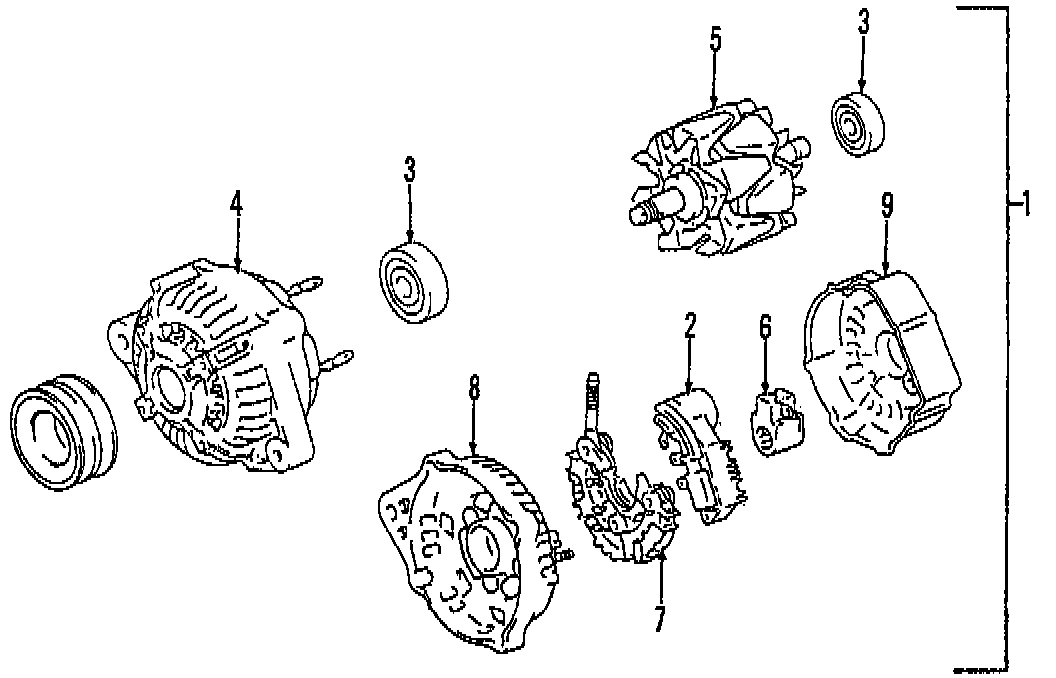 5
3
3
4
9
1
2
6
8
7